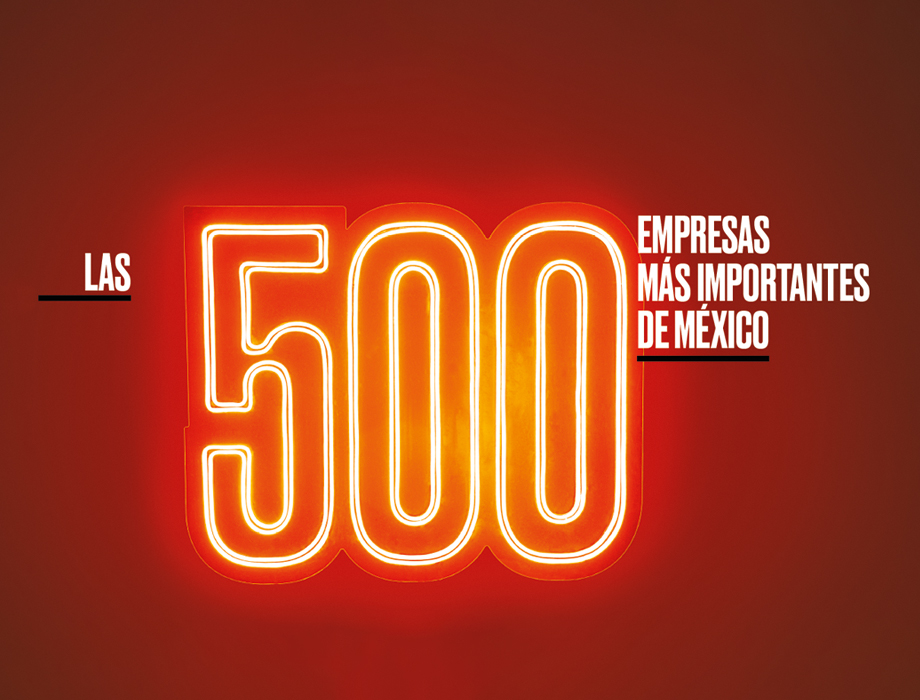 LAS 500 EMPRESAS MÁS IMPORTANTES DE MÉXICO