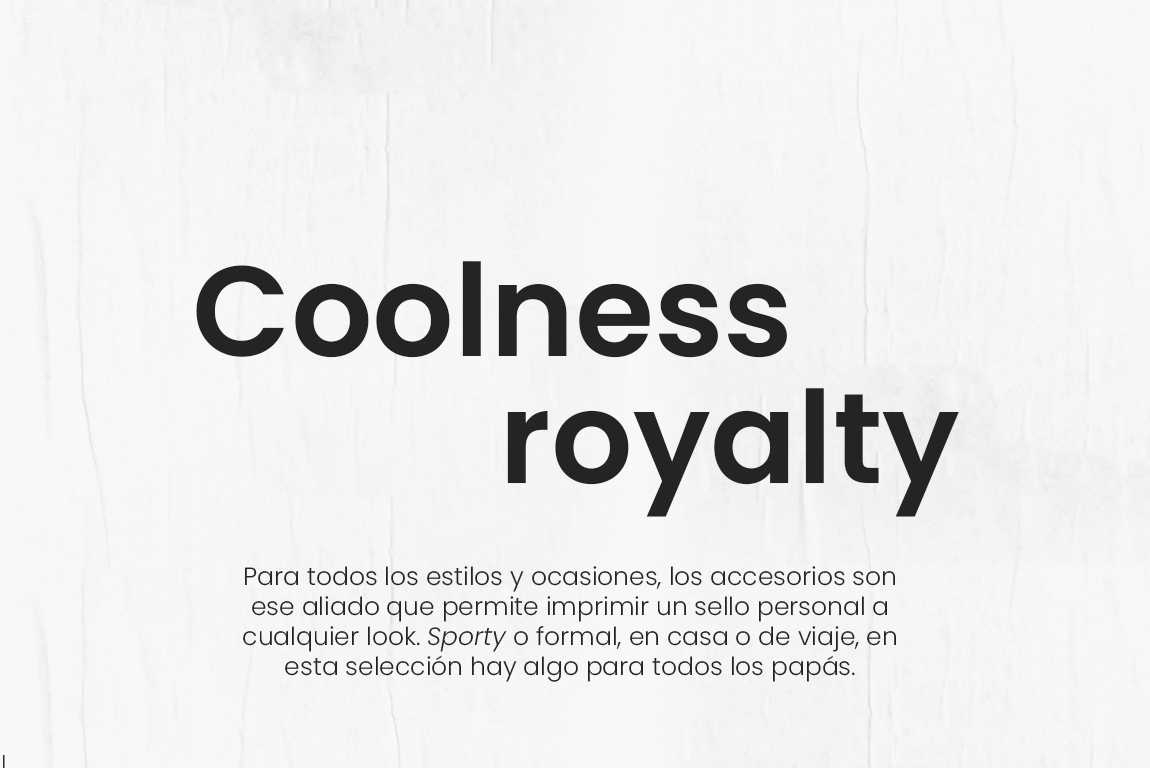 Coolness
royalty

Para todos los estilos y ocasiones, los accesorios son ese aliado que permite imprimir un sello personal a cualquier look. Sporty o formal, en casa o de viaje, en esta selección hay algo para todos los papás.