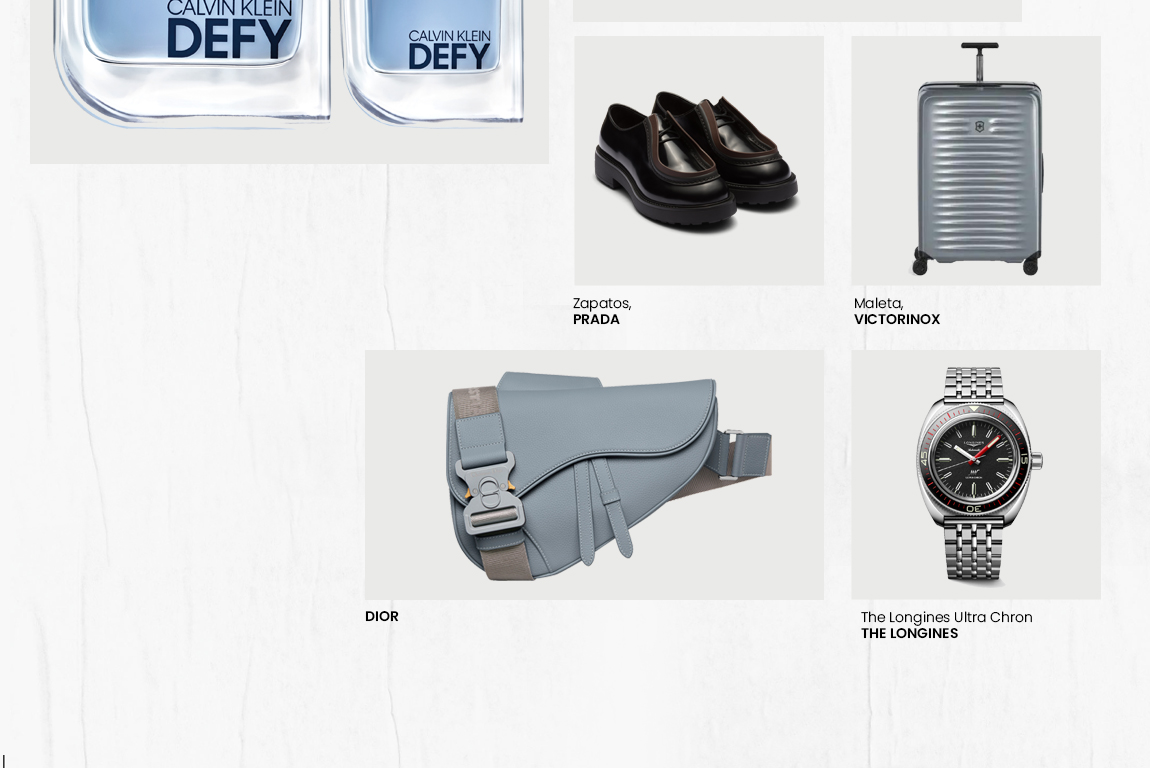 CALVIN KLEIN
DEFY

CALVIN KLEIN
DEFY

Zapatos,
PRADA

Maleta,
VICTORINOX

DIOR

The Longines Ultra Chron
THE LONGINES