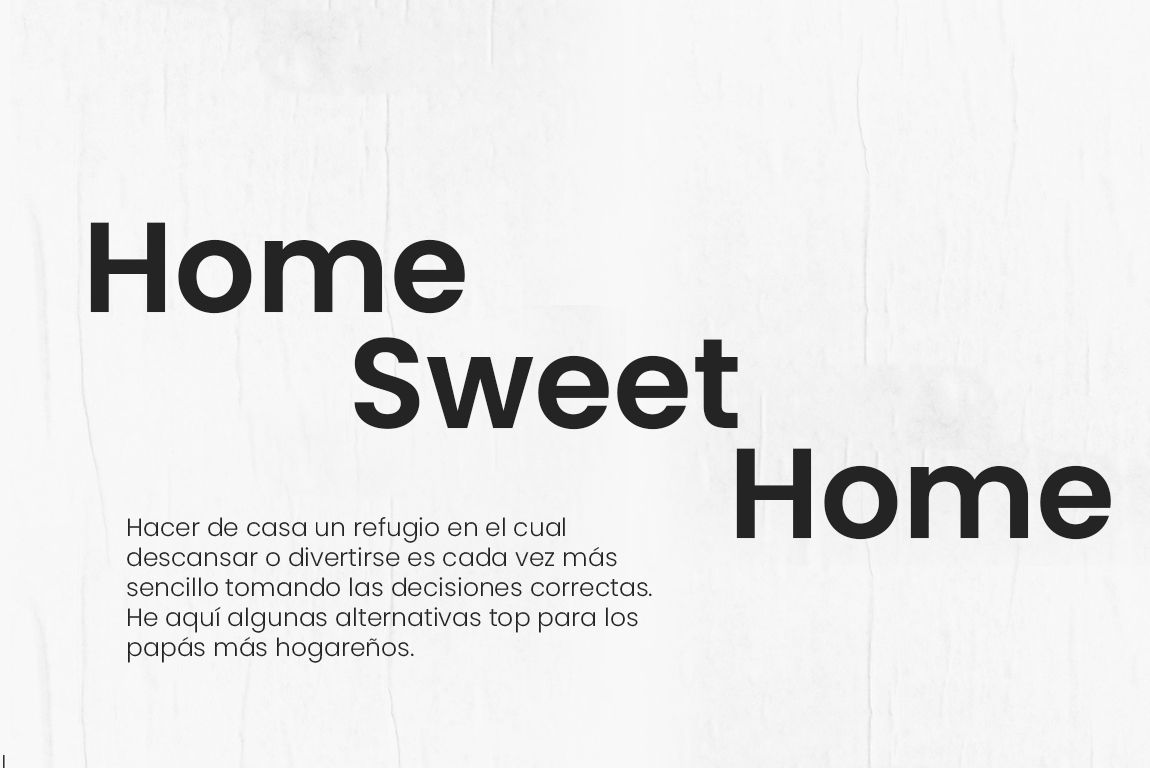 Home
Sweet
Home

Hacer de casa un refugio en el cual descansar o divertirse es cada vez más sencillo tomando las decisiones correctas. He aquí algunas alternativas top para los papás más hogareños.