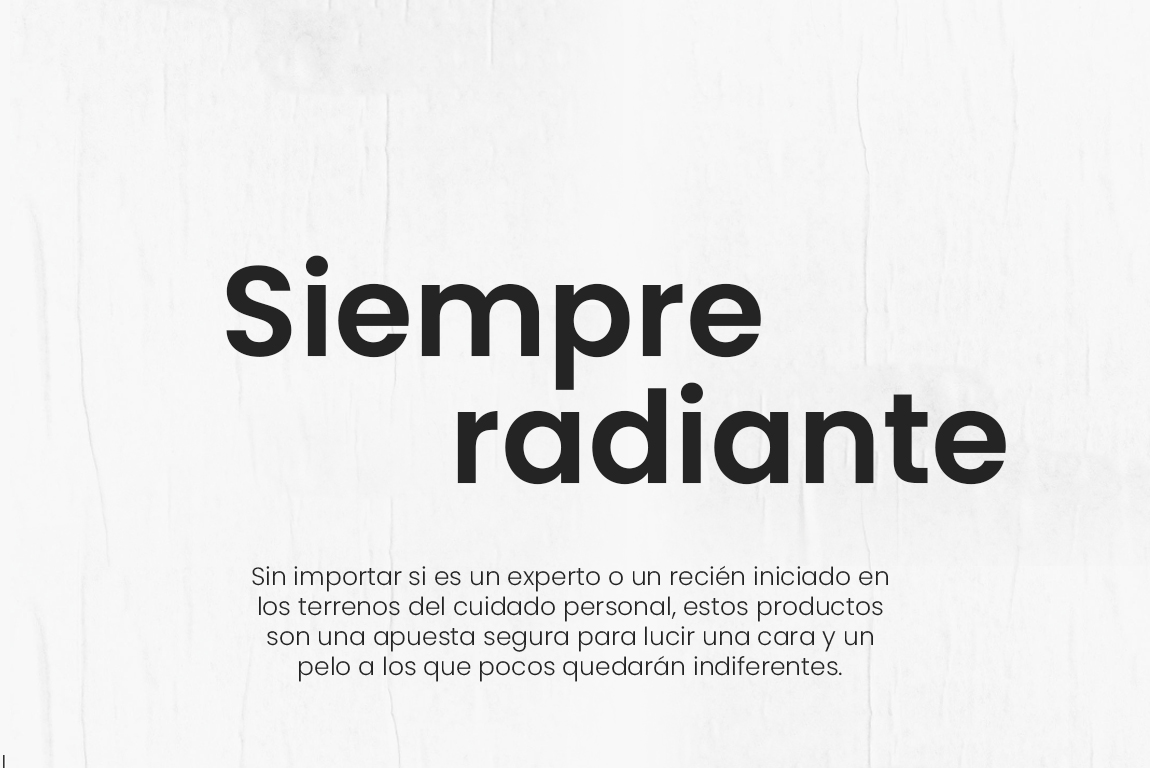 Siempre radiante

Sin importar si es un experto o un recién iniciado en los terrenos del cuidado personal, estos productos son una apuesta segura para lucir una cara y un pelo a los que pocos quedarán indiferentes.