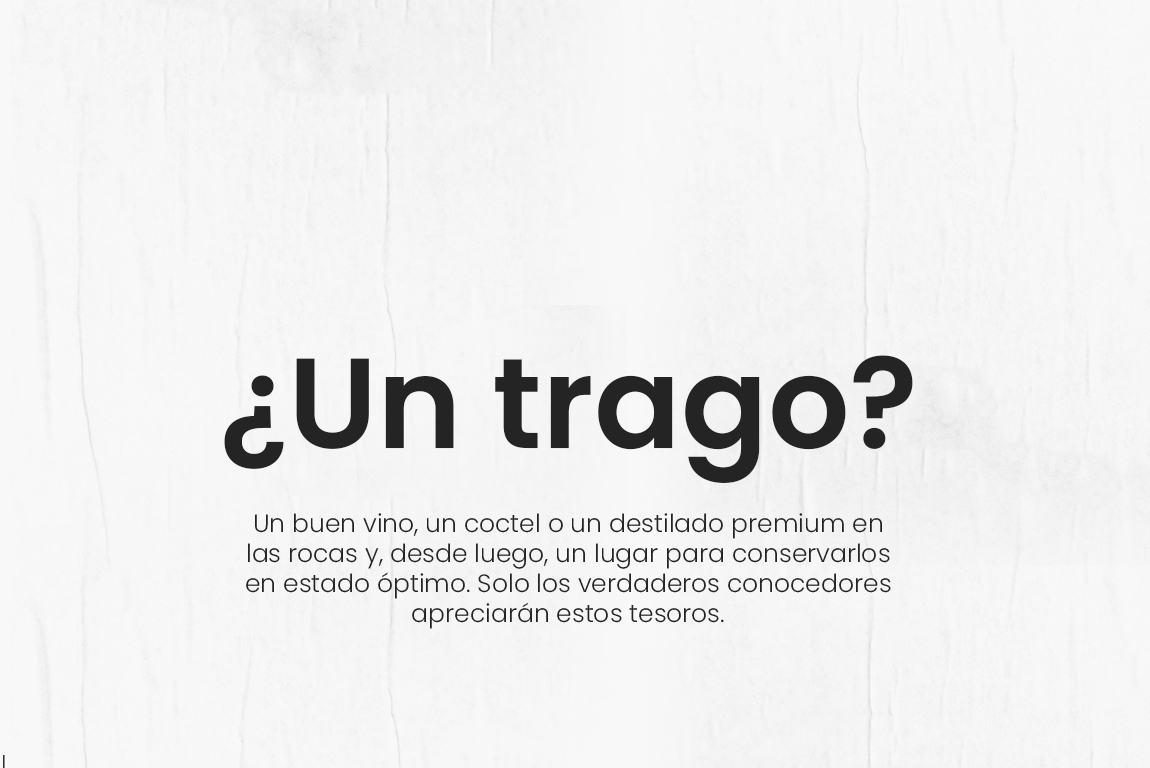 ¿Un trago?

Un buen vino, un coctel o un destilado premium en las rocas y, desde luego, un lugar para conservarlos en estado óptimo. Solo los verdaderos conocedores apreciarán estos tesoros.