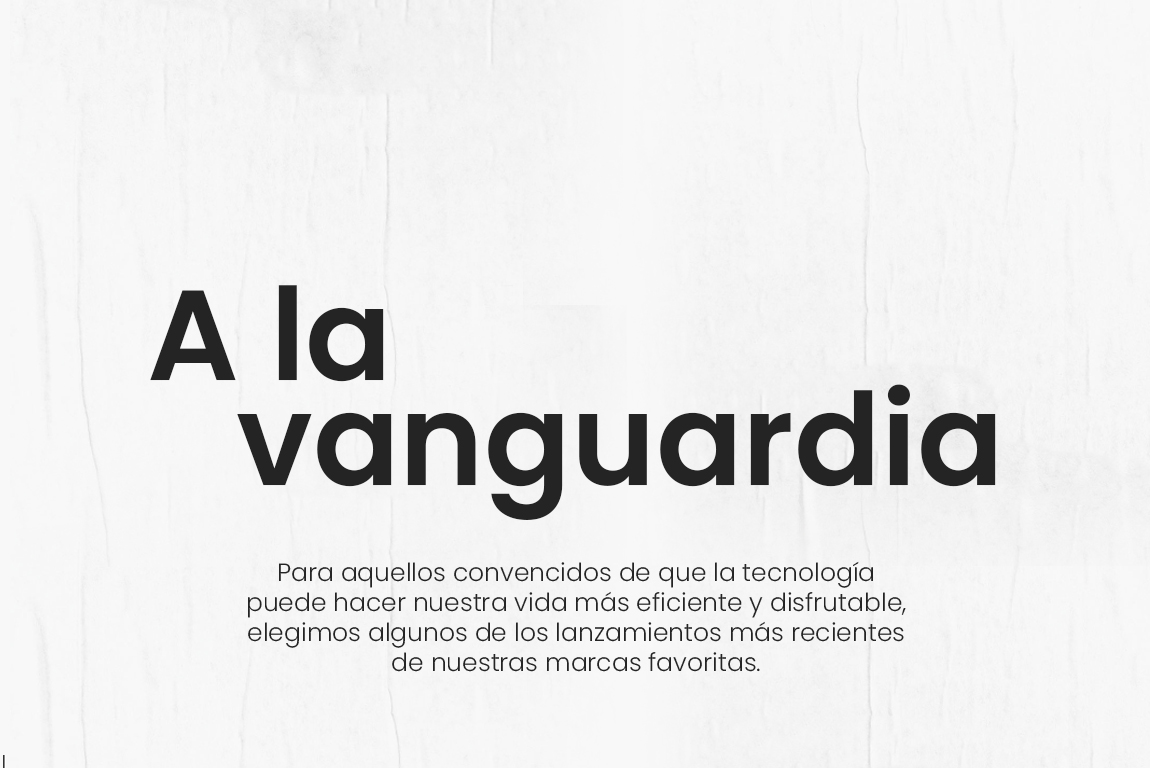 A la vanguardia

Para aquellos convencidos de que la tecnología puede hacer nuestra vida más eficiente y disfrutable, elegimos algunos de los lanzamientos más recientes de nuestras marcas favoritas.