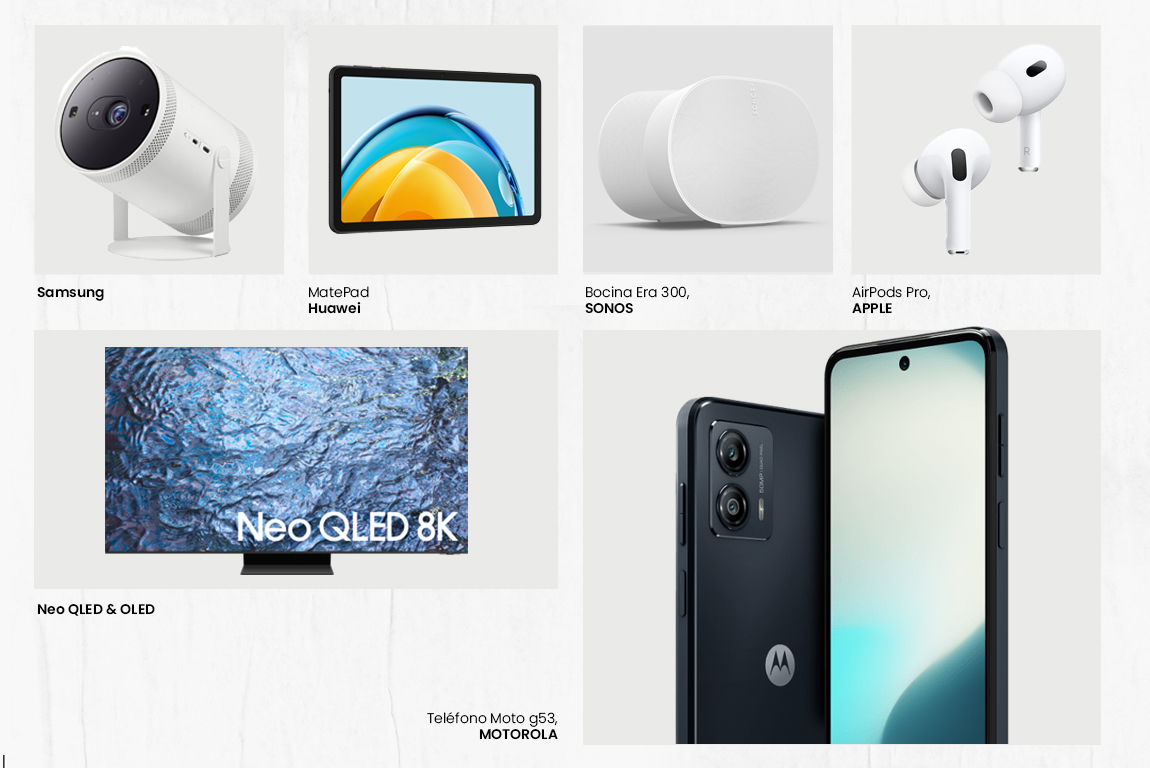 Samsung

MatePad
Huawei

Bocina Era 300,
SONOS

AirPods Pro,
APPLE

Neo QLED 8K

Neo QLED & OLED

Teléfono Moto g53,
MOTOROLA