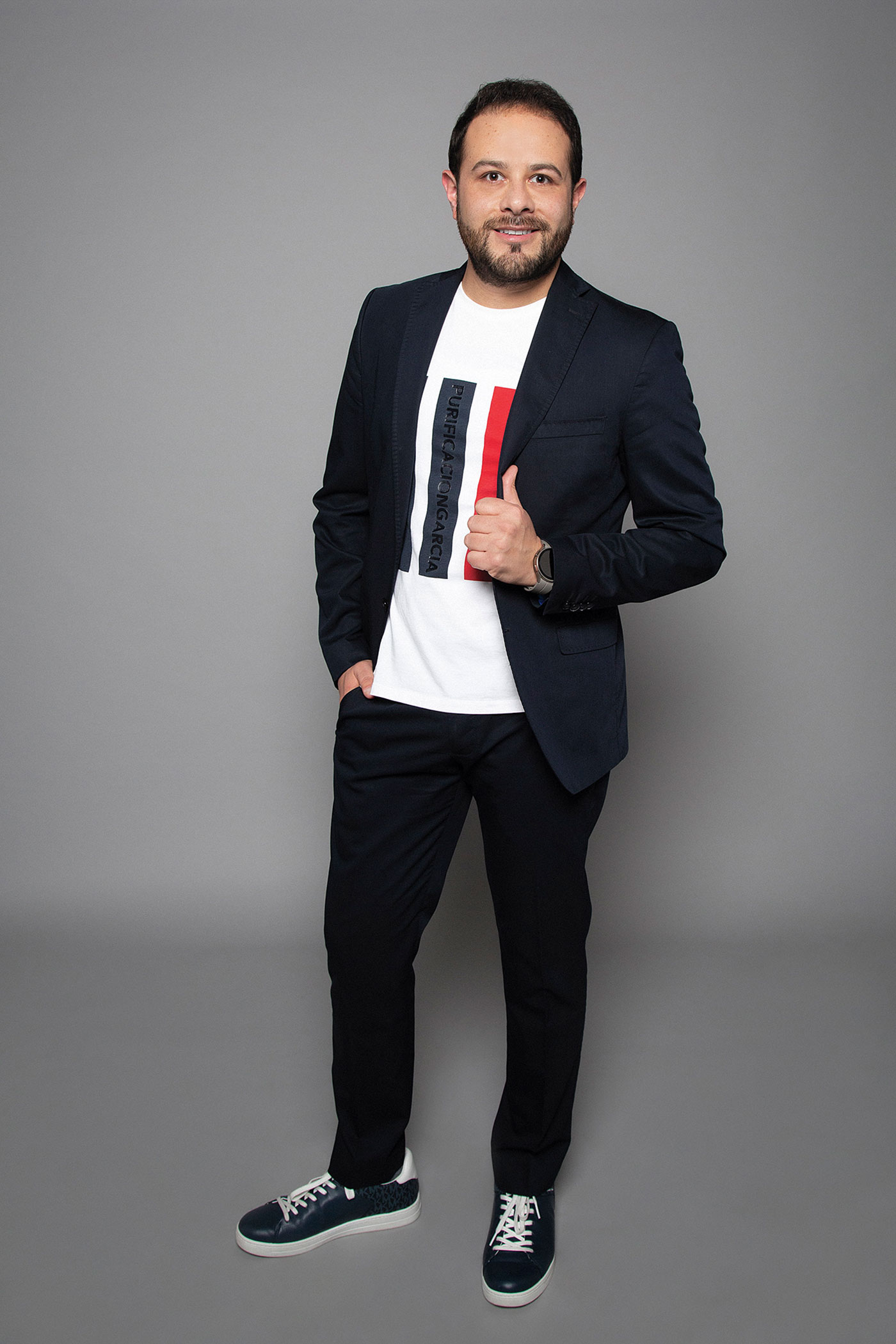 PURIFICACIONGARCIA