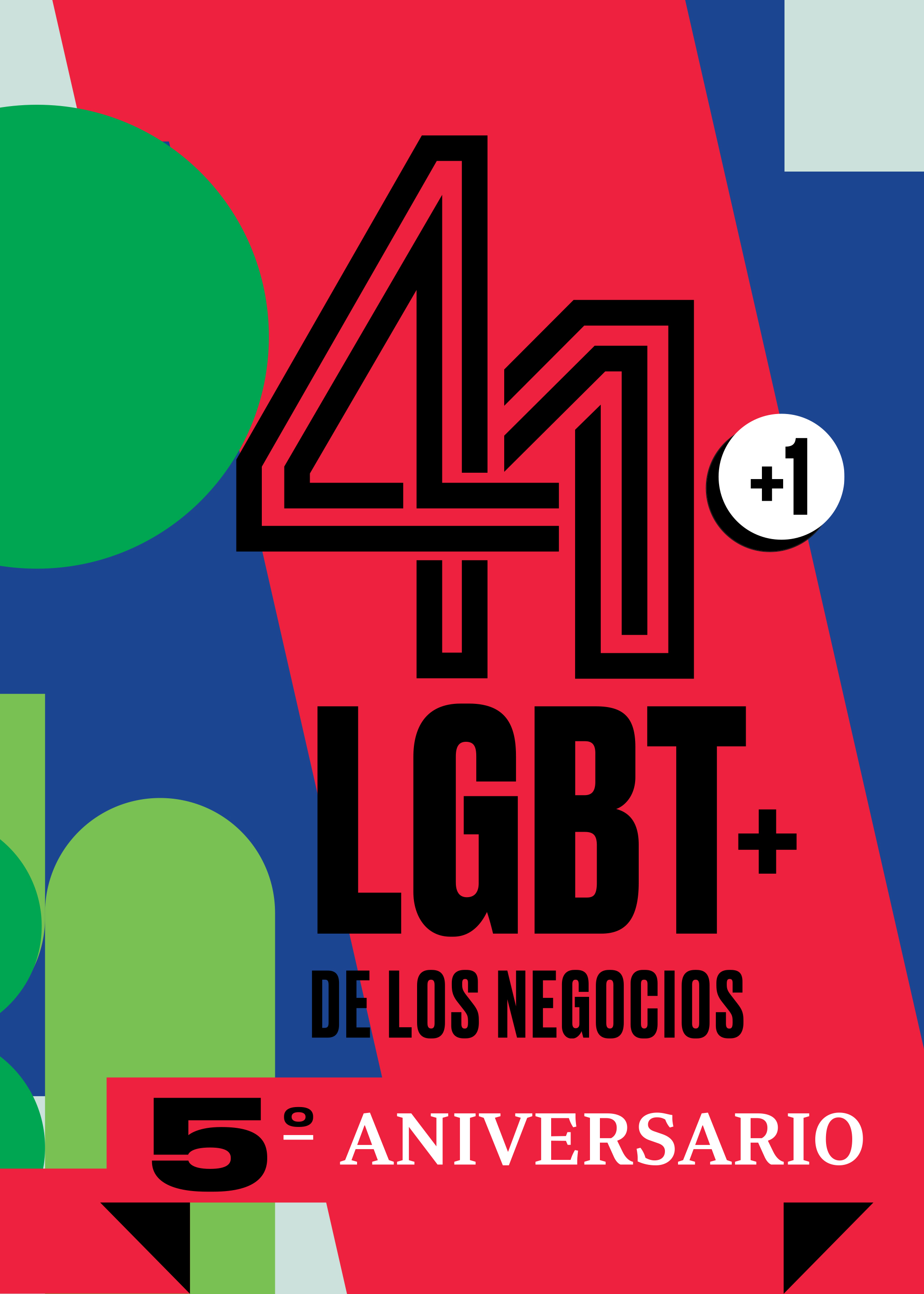 41 +1

LGBT+

DE LOS NEGOCIOS

5º ANIVERSARIO