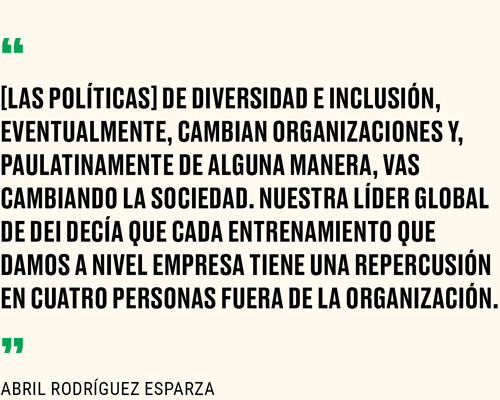 “

[LAS POLÍTICAS] DE DIVERSIDAD E INCLUSIÓN, EVENTUALMENTE, CAMBIAN ORGANIZACIONES Y, PAULATINAMENTE DE ALGUNA MANERA, VAS CAMBIANDO LA SOCIEDAD. NUESTRA LÍDER GLOBAL DE DEI DECÍA QUE CADA ENTRENAMIENTO QUE DAMOS A NIVEL EMPRESA TIENE UNA REPERCUSIÓN EN CUATRO PERSONAS FUERA DE LA ORGANIZACIÓN.

”

ABRIL RODRÍGUEZ ESPARZA