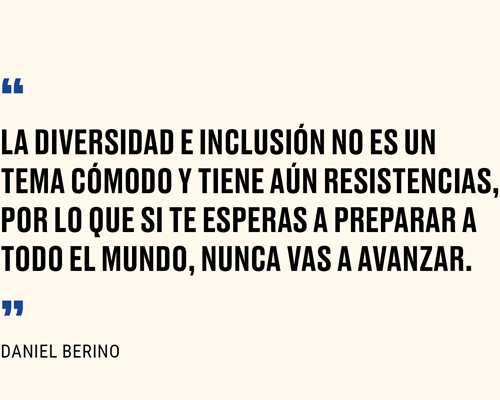 “

LA DIVERSIDAD E INCLUSIÓN NO ES UN TEMA CÓMODO Y TIENE AÚN RESISTENCIAS, POR LO QUE SI TE ESPERAS A PREPARAR A TODO EL MUNDO, NUNCA VAS A AVANZAR.

”

DANIEL BERINO