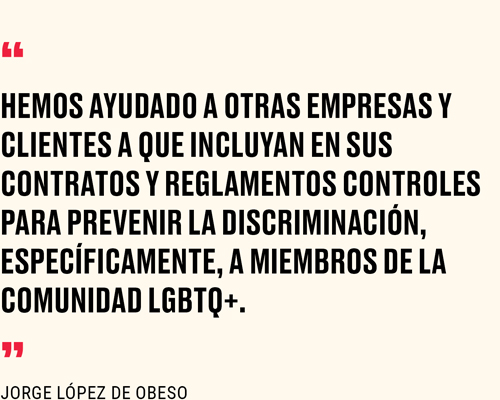 “

HEMOS AYUDADO A OTRAS EMPRESAS Y CLIENTES A QUE INCLUYAN EN SUS CONTRATOS Y REGLAMENTOS CONTROLES PARA PREVENIR LA DISCRIMINACIÓN, ESPECÍFICAMENTE, A MIEMBROS DE LA COMUNIDAD LGBTQ+.

”

JORGE LÓPEZ DE OBESO