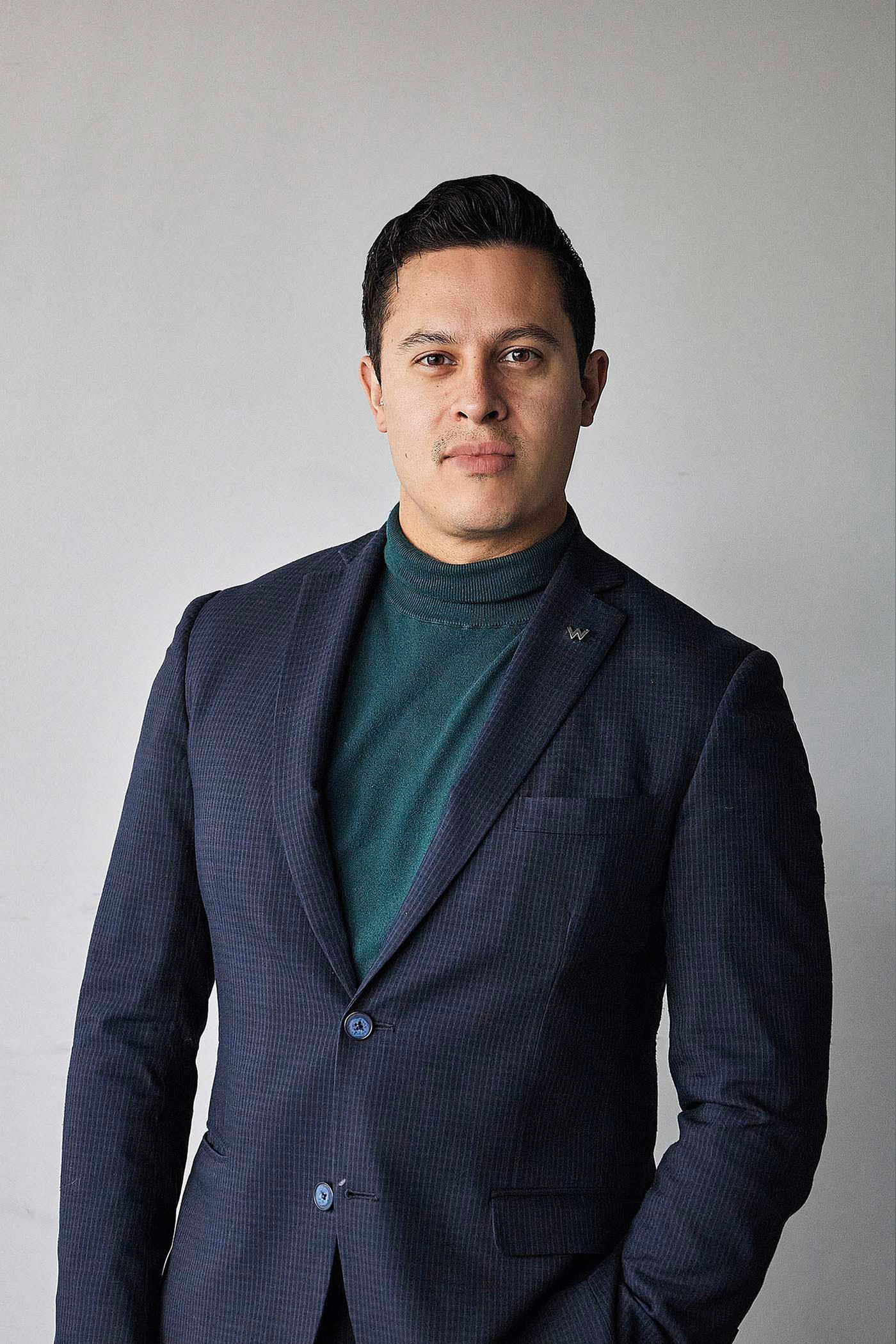 W