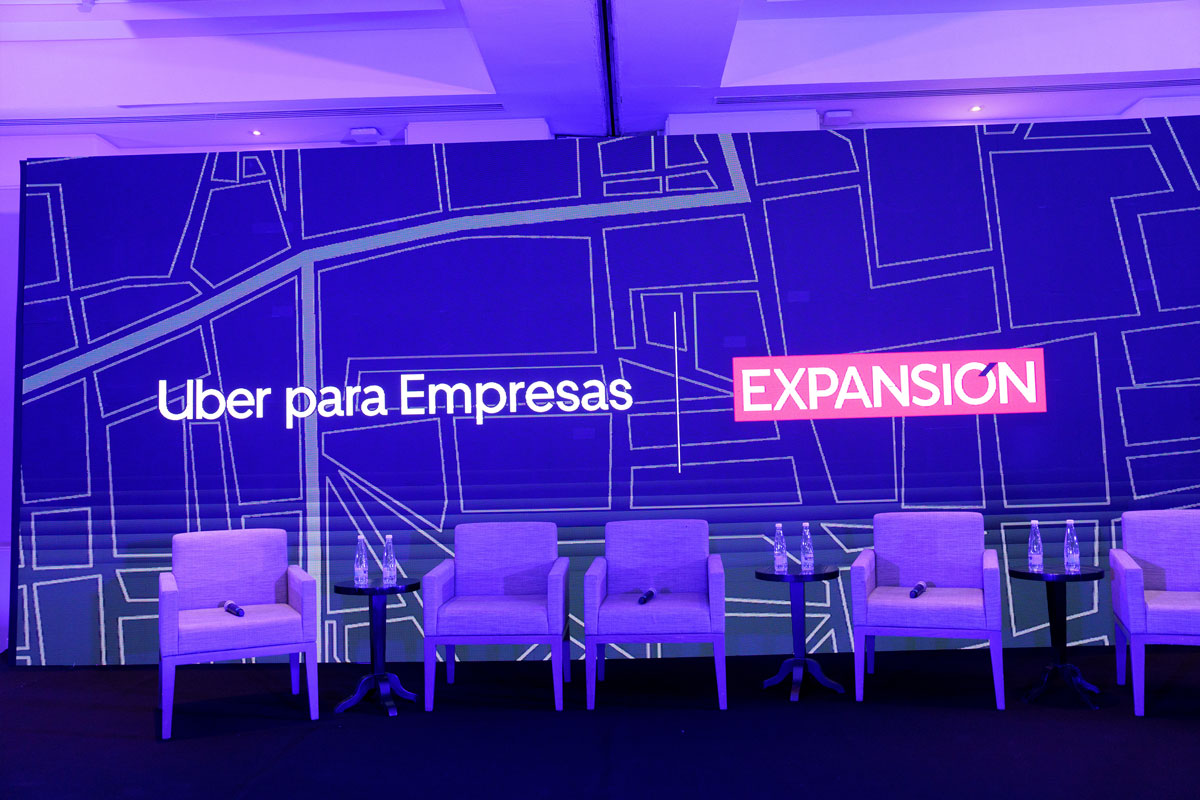 Uber para Empresas

EXPANSIÓN