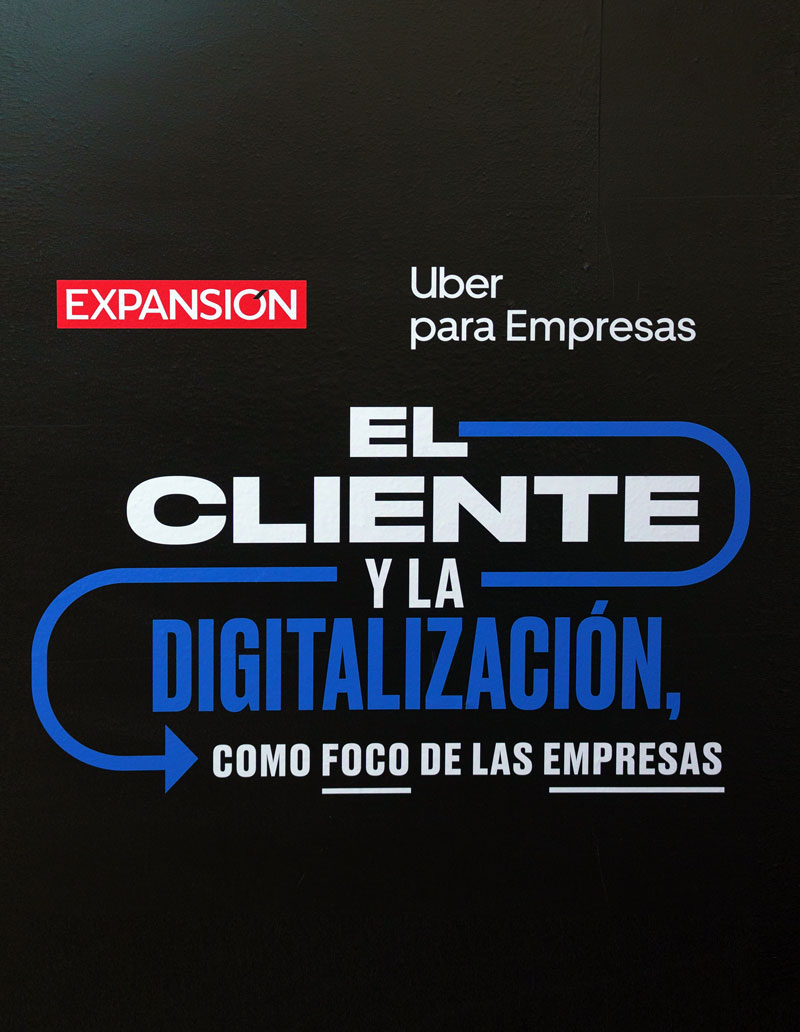 EXPANSIÓN

Uber para Empresas

EL CLIENTE Y LA DIGITALIZACIÓN, COMO FOCO DE LAS EMPRESAS