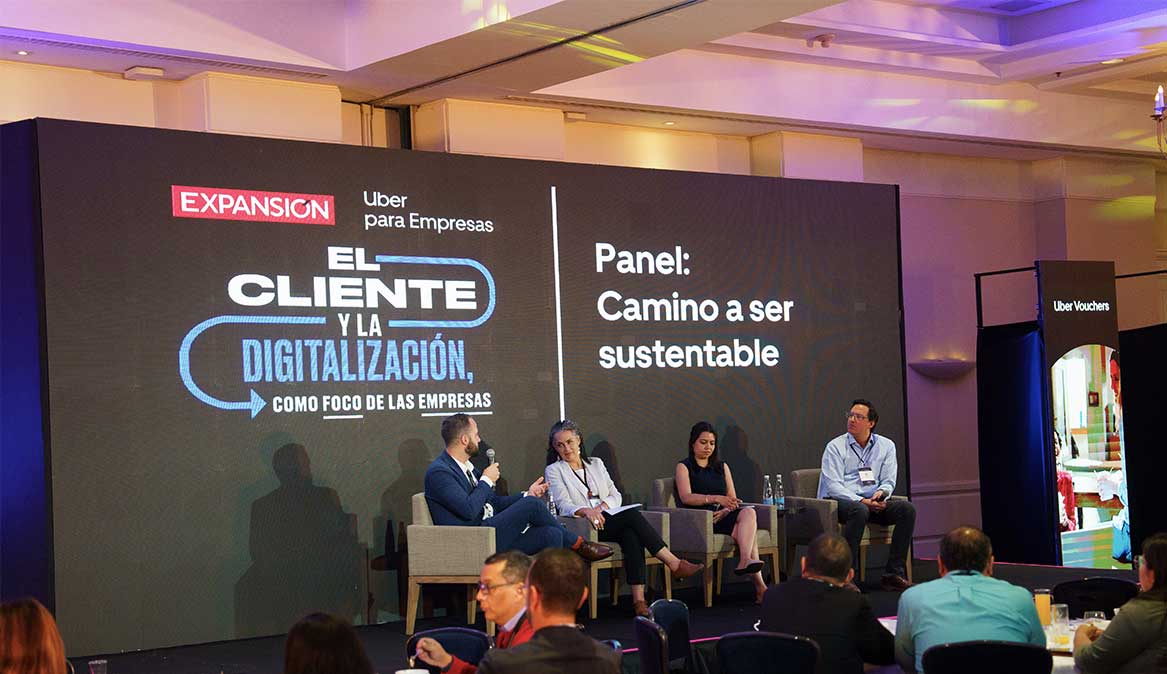 EXPANSIÓN
Uber para Empresas

EL CLIENTE Y LA DIGITALIZACIÓN, COMO FOCO DE LAS EMPRESAS

Panel: Camino a ser sustentable

Uber Vouchers