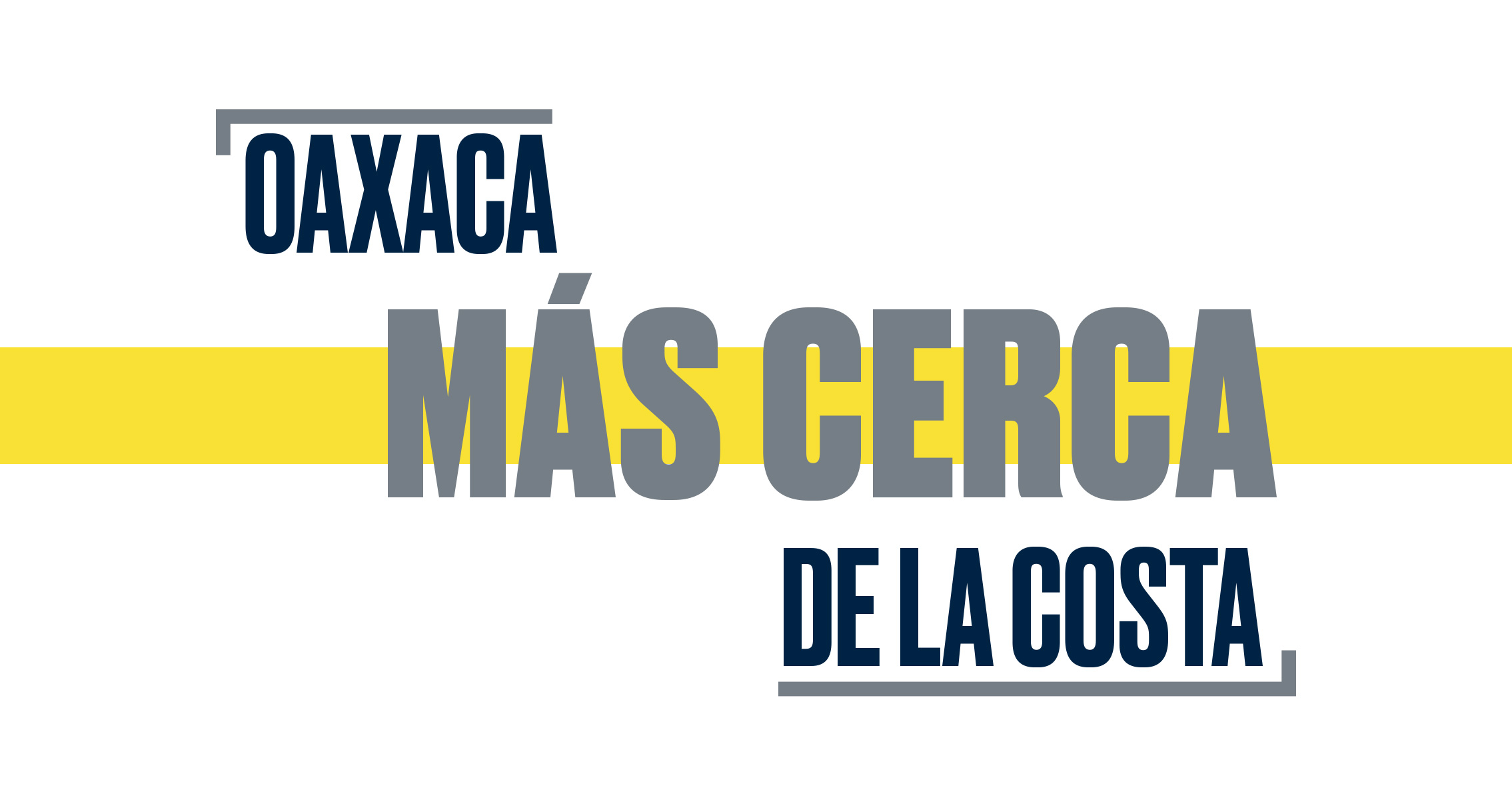 OAXACA
MÁS CERCA
DE LA COSTA