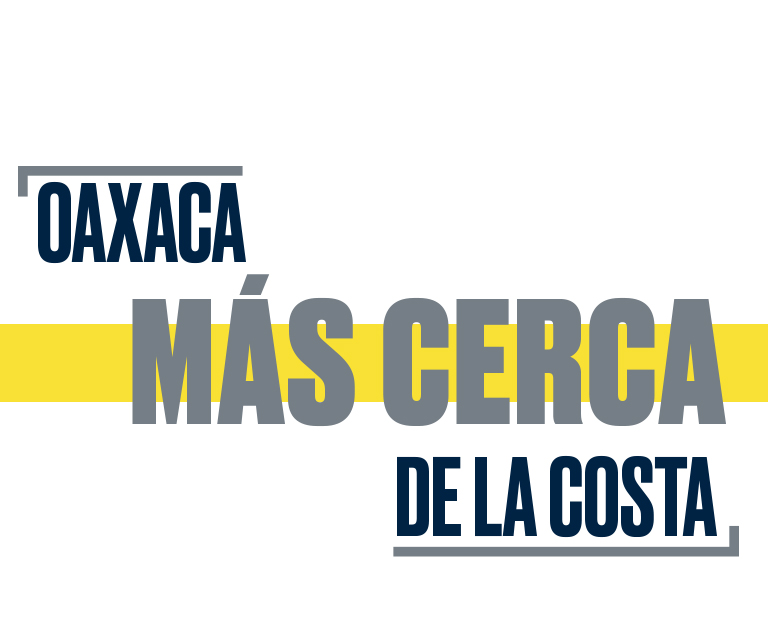 OAXACA

MÁS CERCA

DE LA COSTA