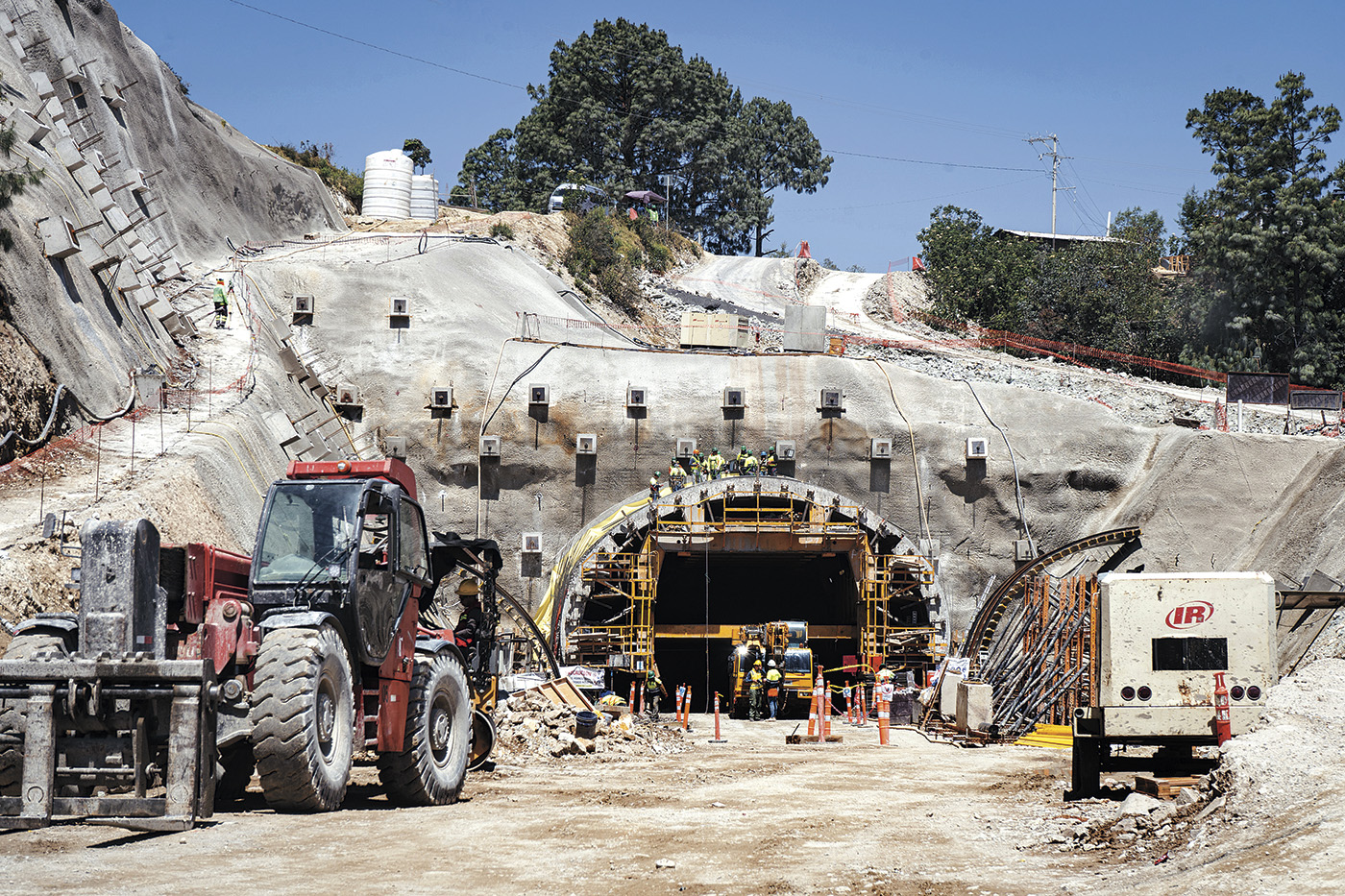 IR