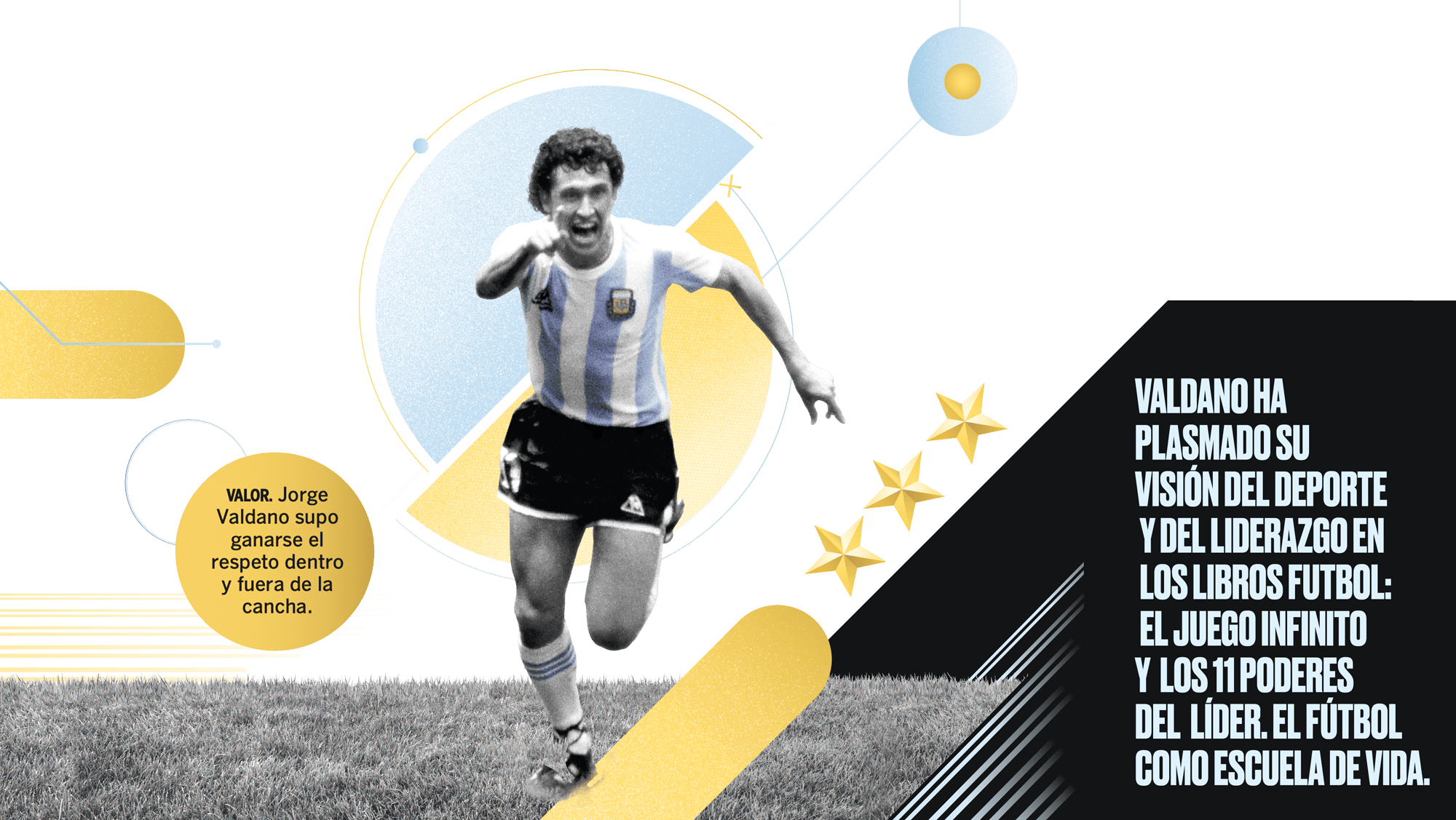 VALOR. Jorge Valdano supo ganarse el respeto dentro y fuera de la cancha.

VALDANO HA PLASMADO SU VISIÓN DEL DEPORTE Y DEL LIDERAZGO EN LOS LIBROS FUTBOL: EL JUEGO INFINITO Y LOS 11 PODERES DEL LÍDER. EL FÚTBOL COMO ESCUELA DE VIDA.