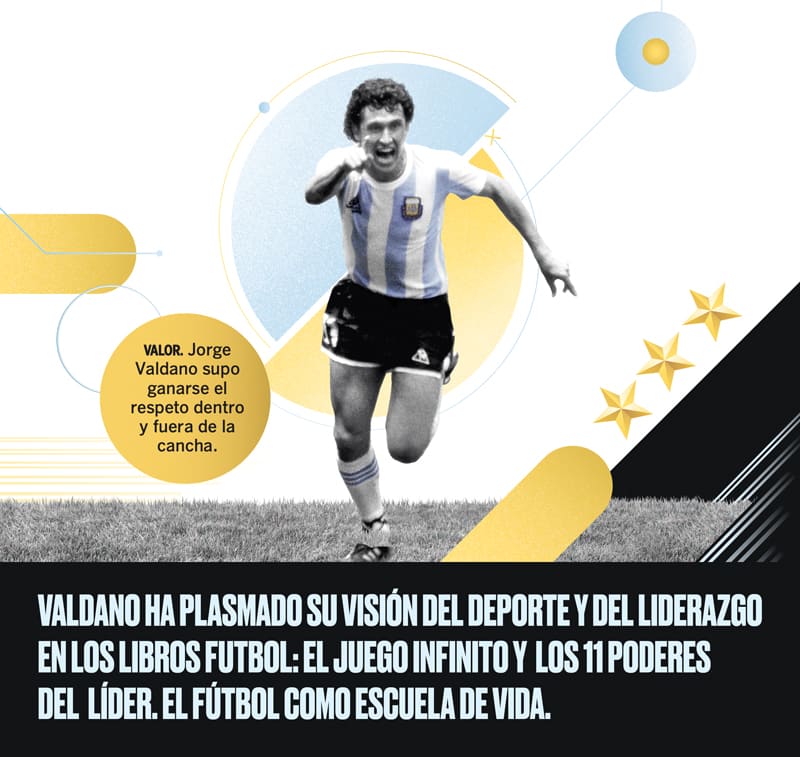 VALOR. Jorge Valdano supo ganarse el respeto dentro y fuera de la cancha.

VALDANO HA PLASMADO SU VISIÓN DEL DEPORTE Y DEL LIDERAZGO EN LOS LIBROS FUTBOL: EL JUEGO INFINITO Y LOS 11 PODERES DEL LÍDER. EL FÚTBOL COMO ESCUELA DE VIDA.