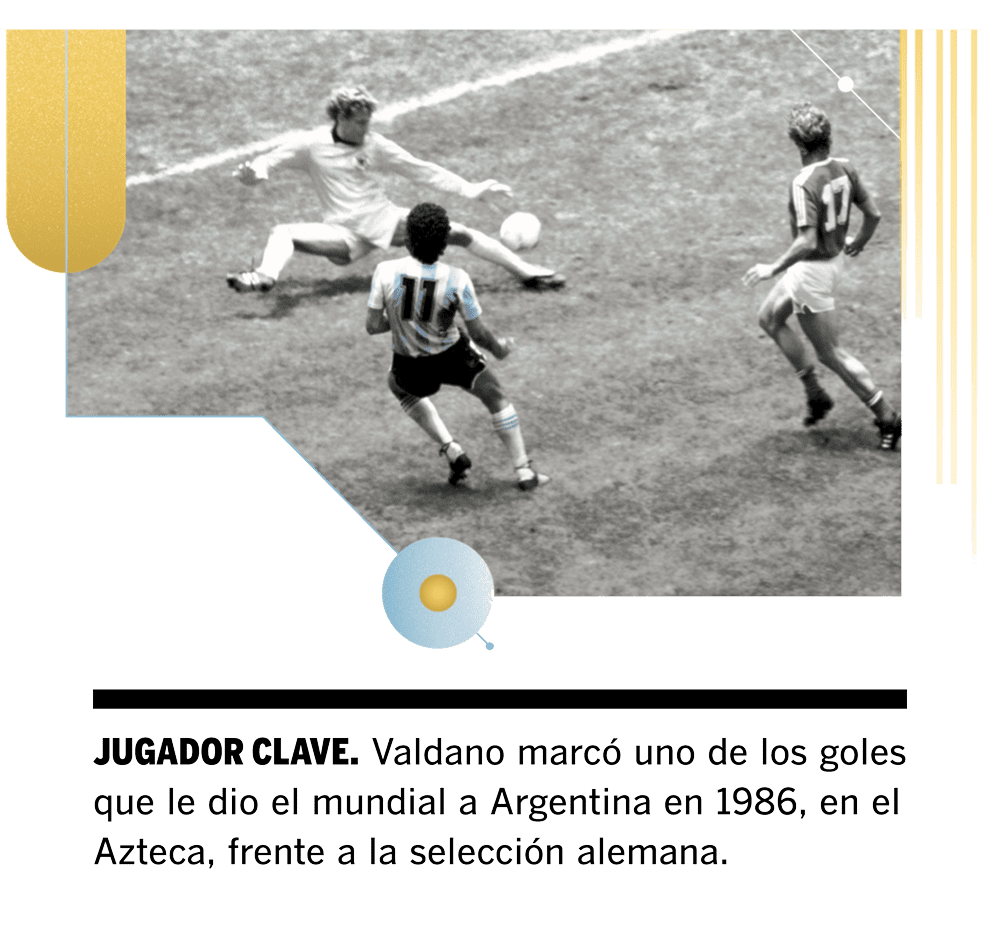 11

17

JUGADOR CLAVE. Valdano marcó uno de los goles que le dio el mundial a Argentina en 1986, en el Azteca, frente a la selección alemana.