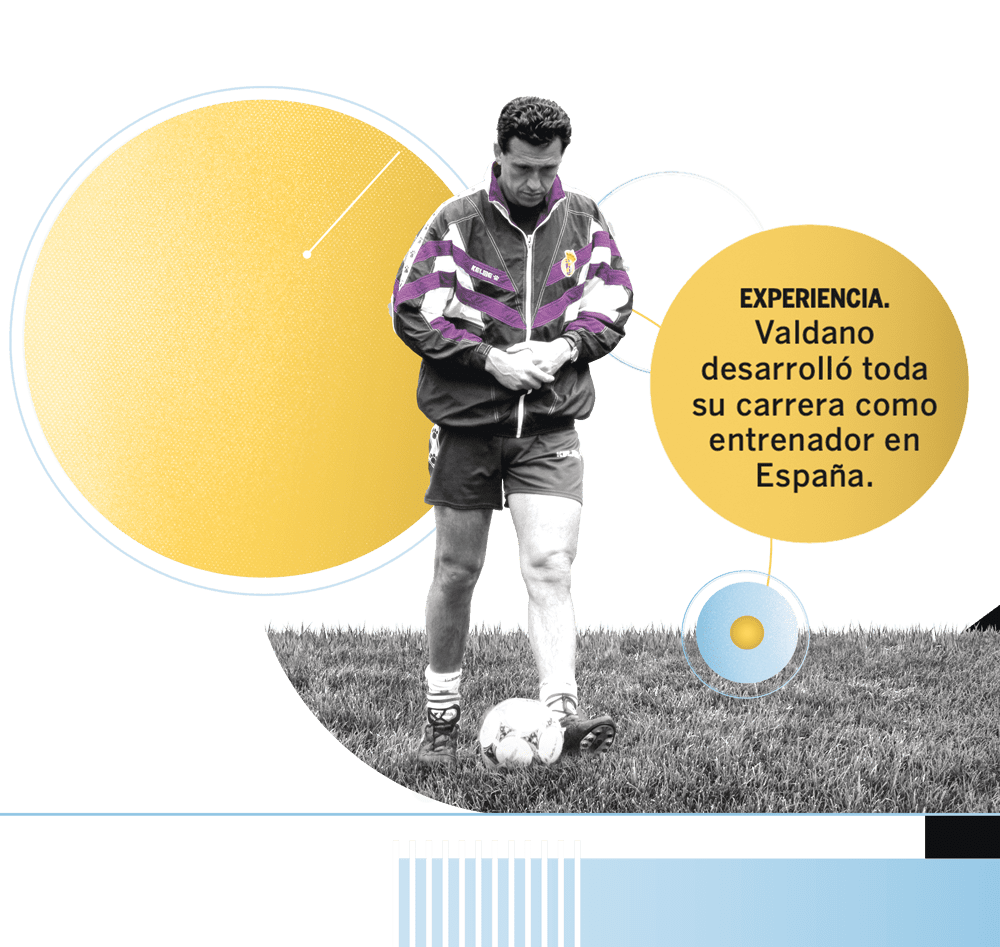 EXPERIENCIA. Valdano desarrolló toda su carrera como entrenador en España.