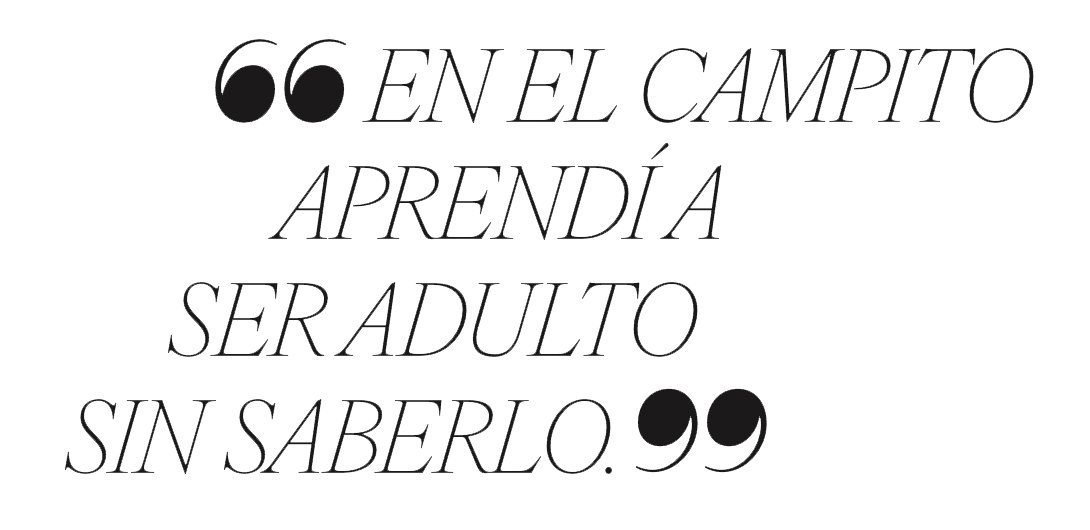 “EN EL CAMPITO APRENDÍ A SER ADULTO SIN SABERLO.”