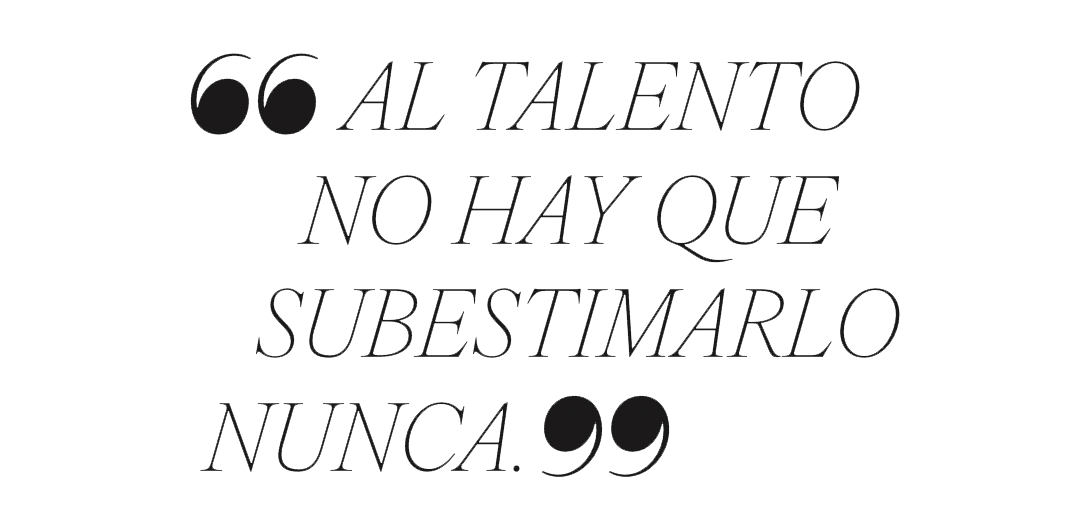 “AL TALENTO NO HAY QUE SUBESTIMARLO NUNCA.”