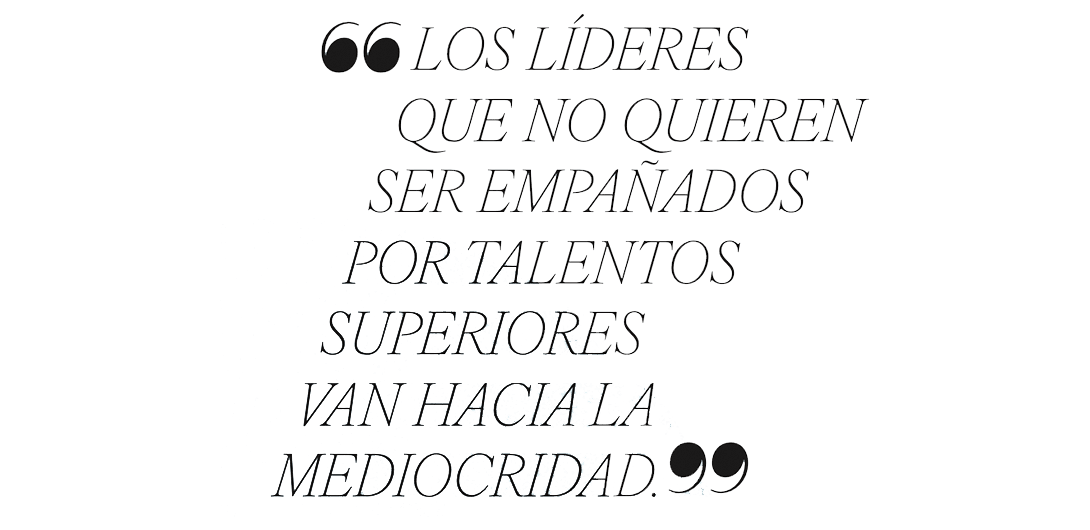 “LOS LÍDERES QUE NO QUIEREN SER EMPAÑADOS POR TALENTOS SUPERIORES VAN HACIA LA MEDIOCRIDAD.”