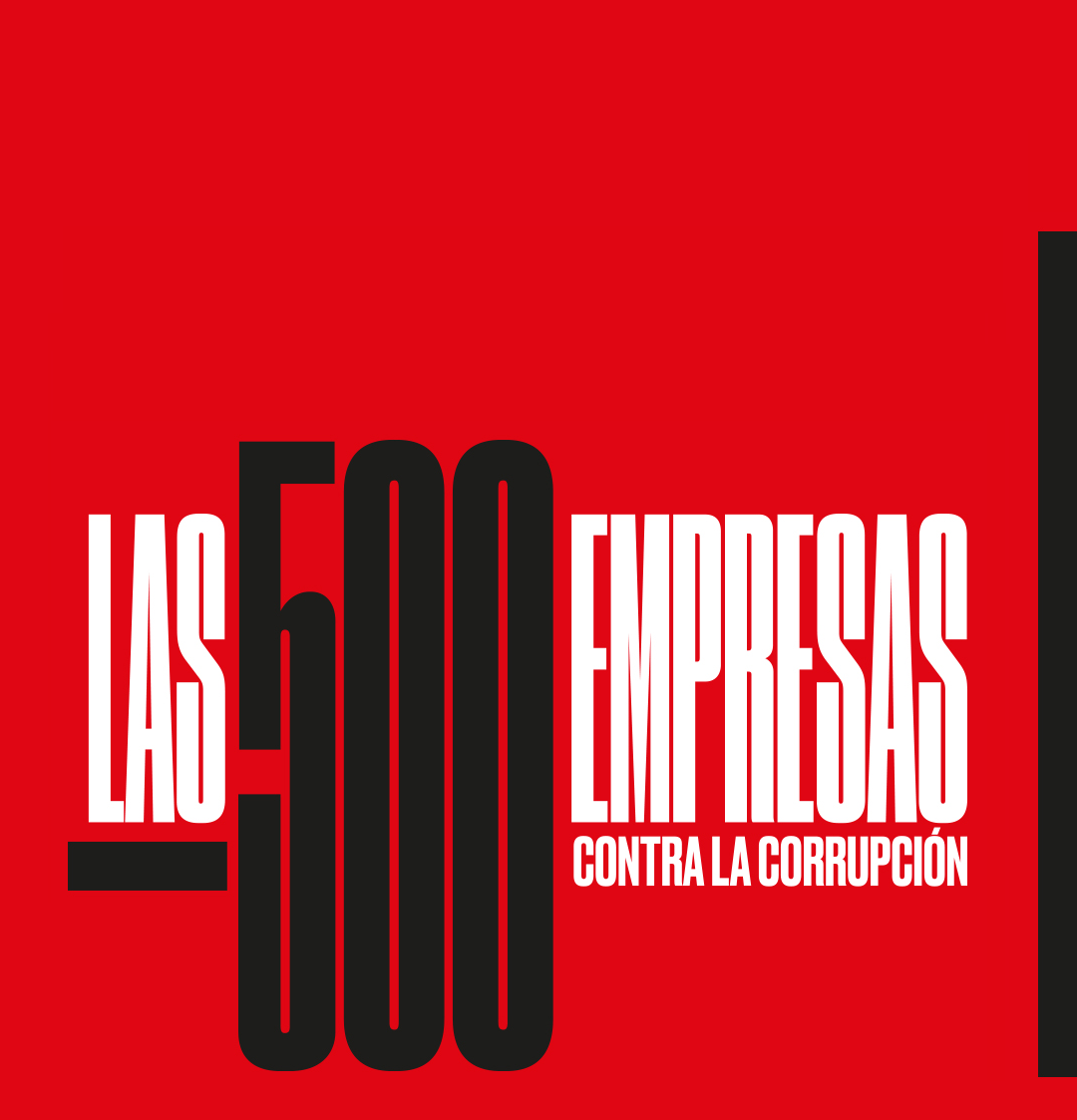 LAS 500 EMPRESAS
CONTRA LA CORRUPCIÓN