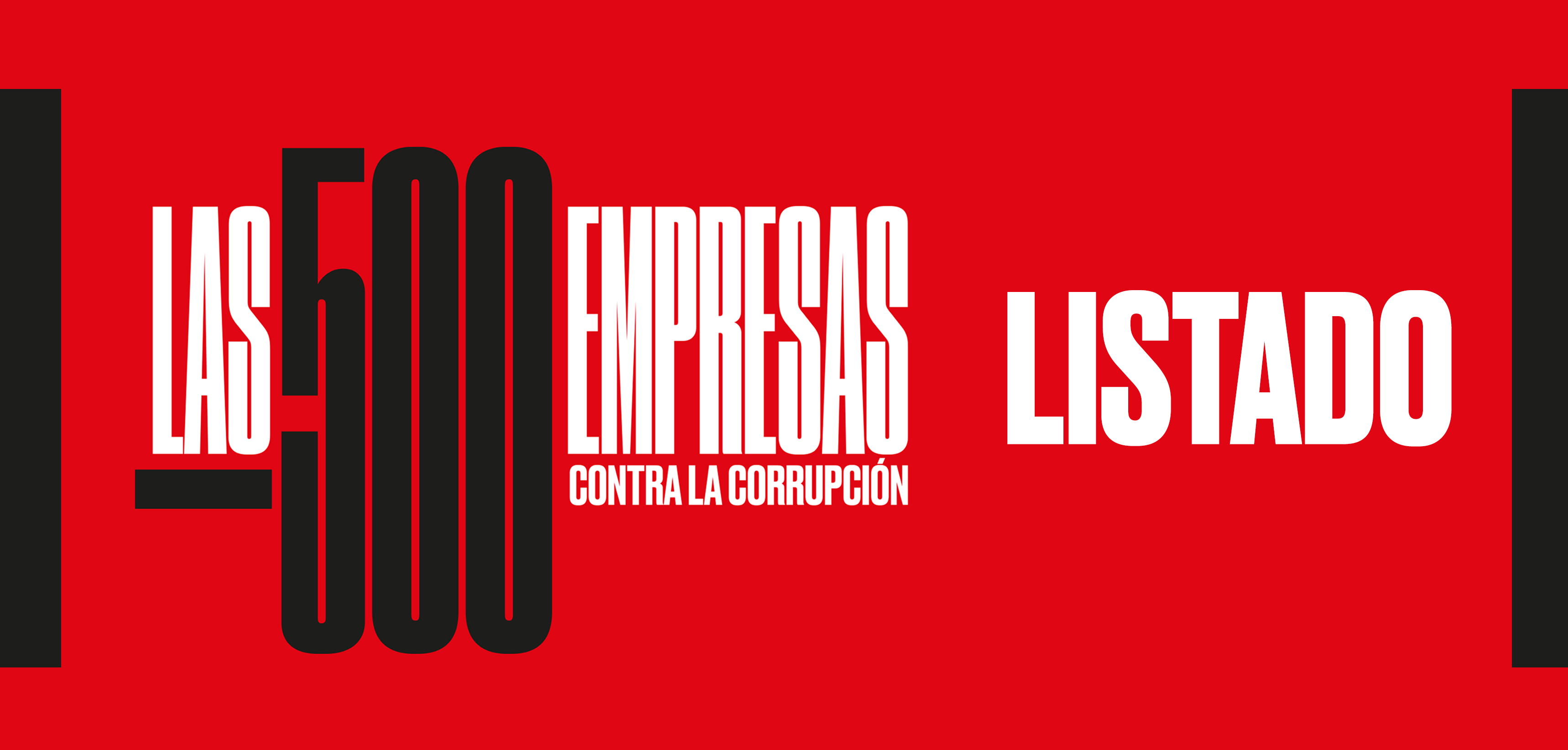 LAS 500 EMPRESAS
CONTRA LA CORRUPCIÓN

LISTADO