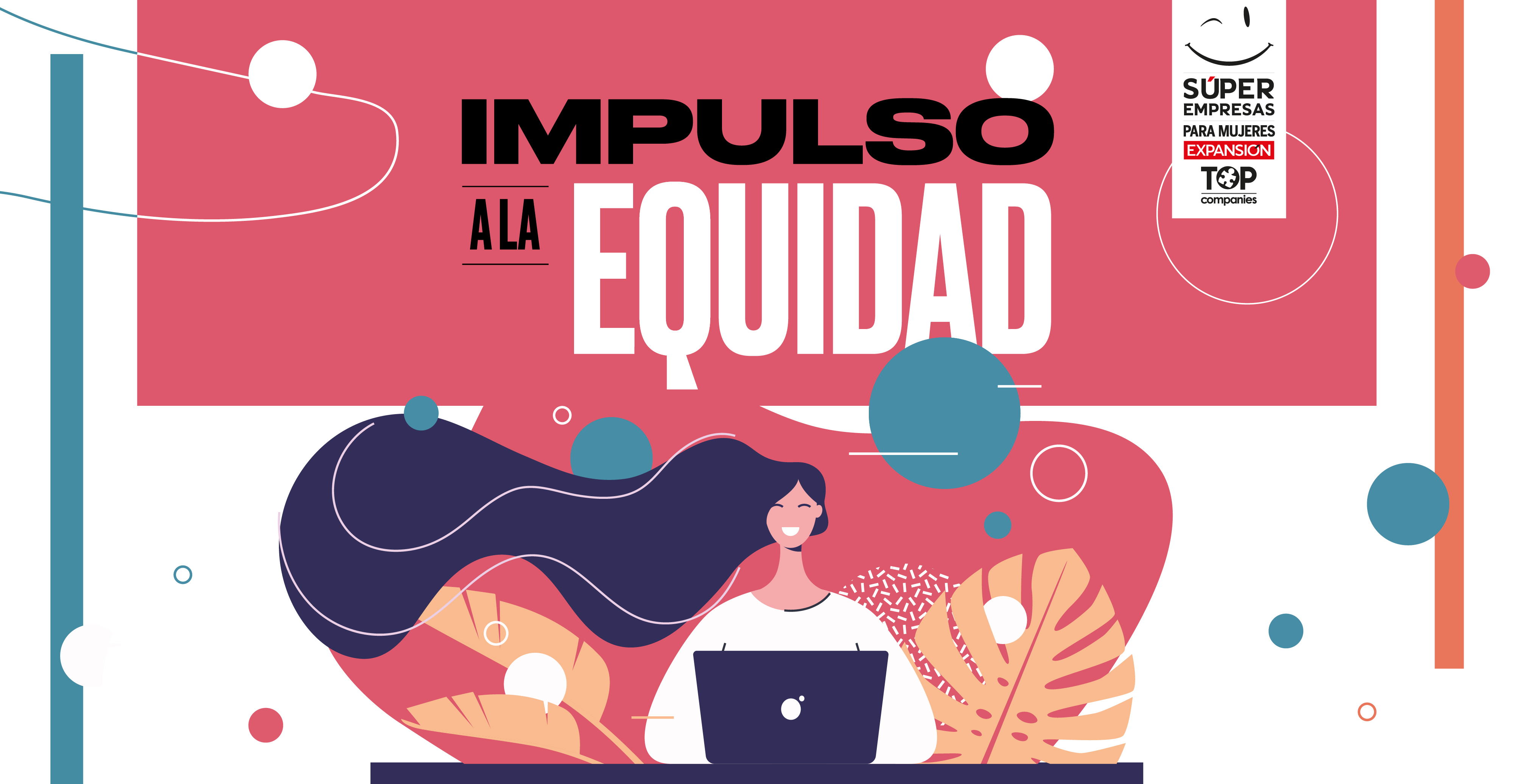 IMPULSO
A LA EQUIDAD

SÚPER EMPRESAS PARA MUJERES
EXPANSIÓN
TOP companies