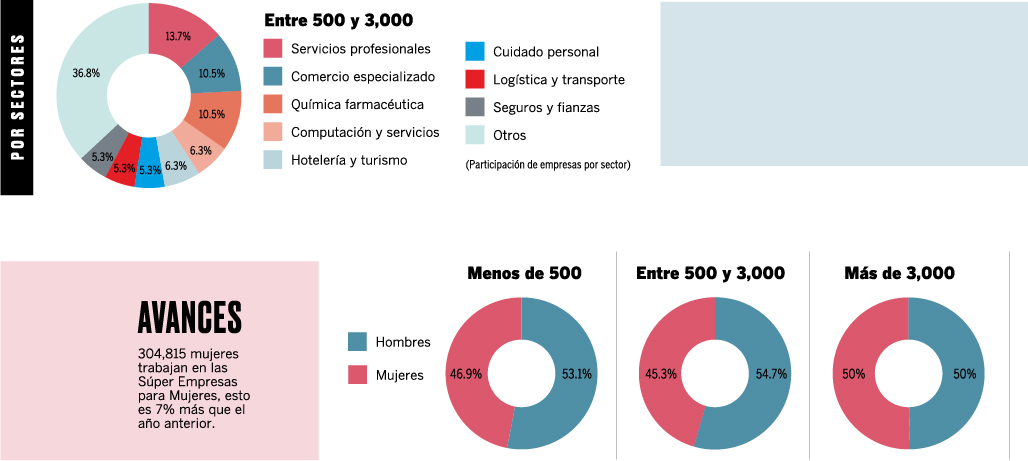 POR SECTORES

13.7%
10.5%
10.5%
6.3%
6.3%
5.3%
5.3%
5.3%
36.8%

Entre 500 y 3,000

Servicios profesionales
Comercio especializado
Química farmacéutica
Computación y servicios
Hotelería y turismo
Cuidado personal
Logística y transporte
Seguros y fianzas
Otros

(Participación de empresas por sector)

AVANCES

304,815 mujeres trabajan en las Súper Empresas para Mujeres, esto es 7% más que el año anterior.

Hombres
Mujeres

Menos de 500
46.9%
53.1%

Entre 500 y 3,000
45.3%
54.7%

Más de 3,000
50%
50%