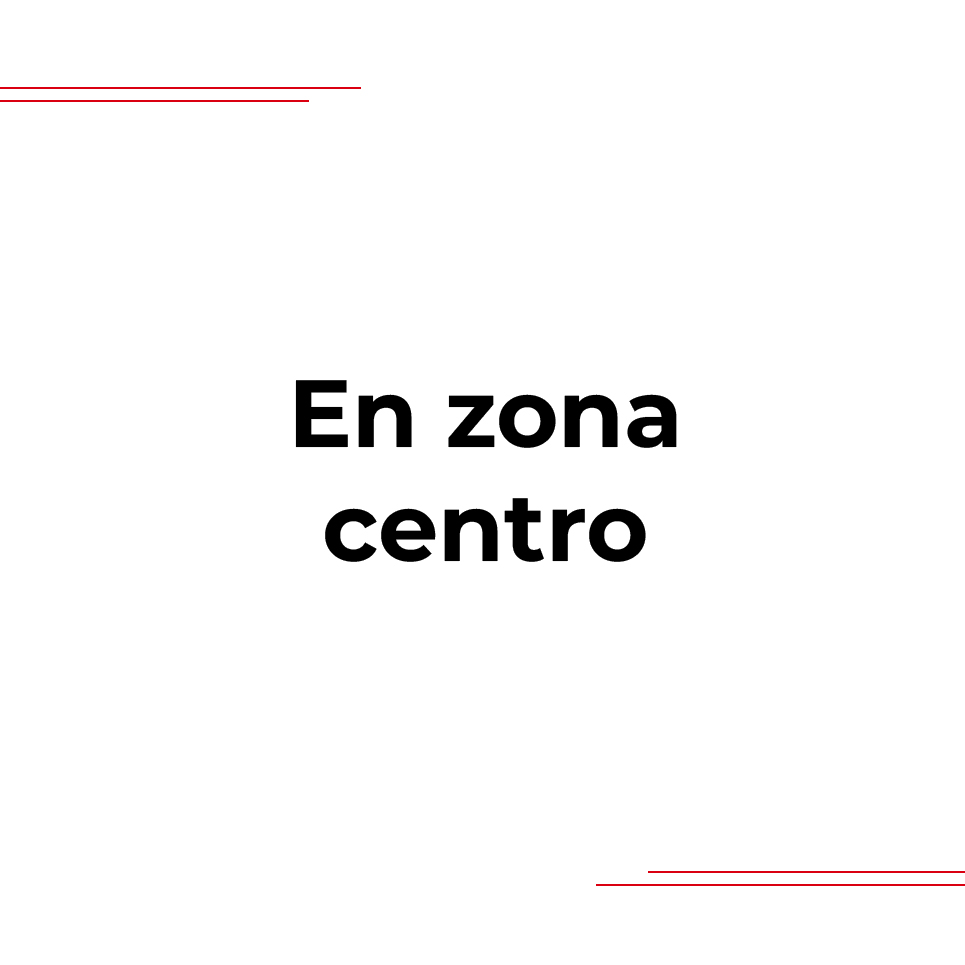 En zona centro