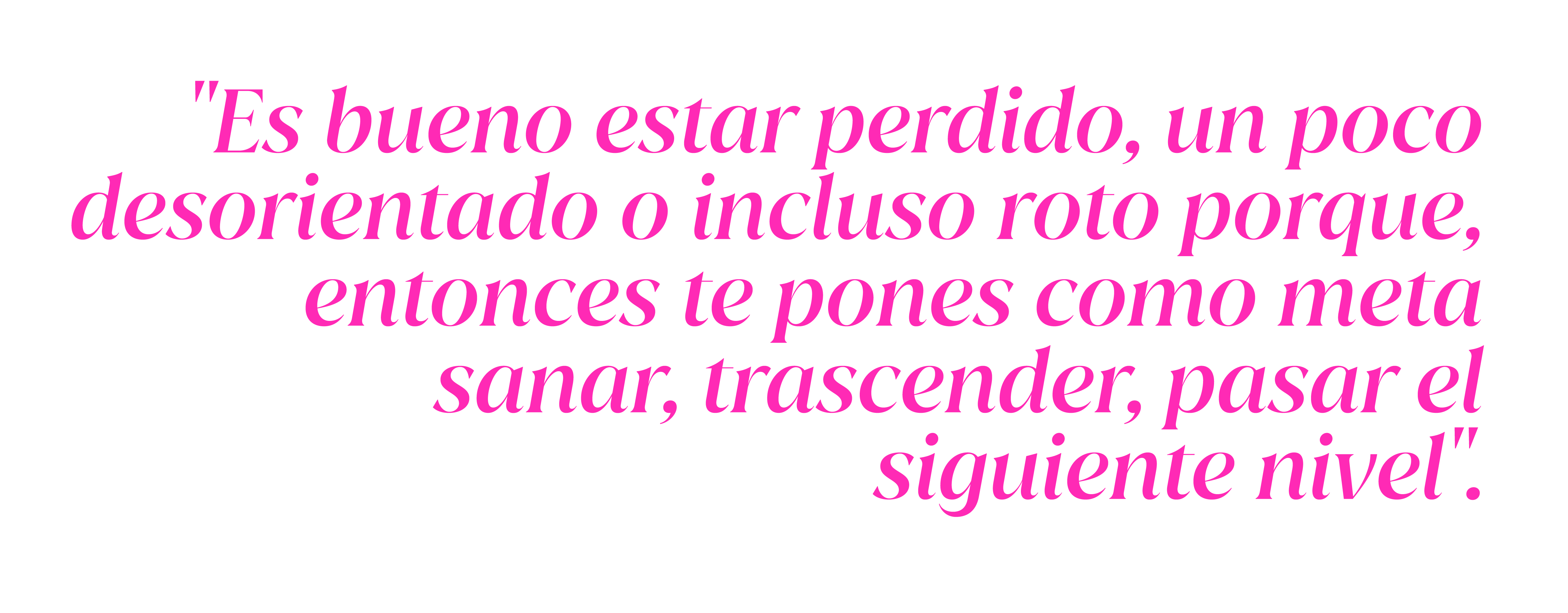 "Es bueno estar perdido, un poco desorientado o incluso roto porque, entonces te pones como meta sanar, trascender, pasar el siguiente nivel".