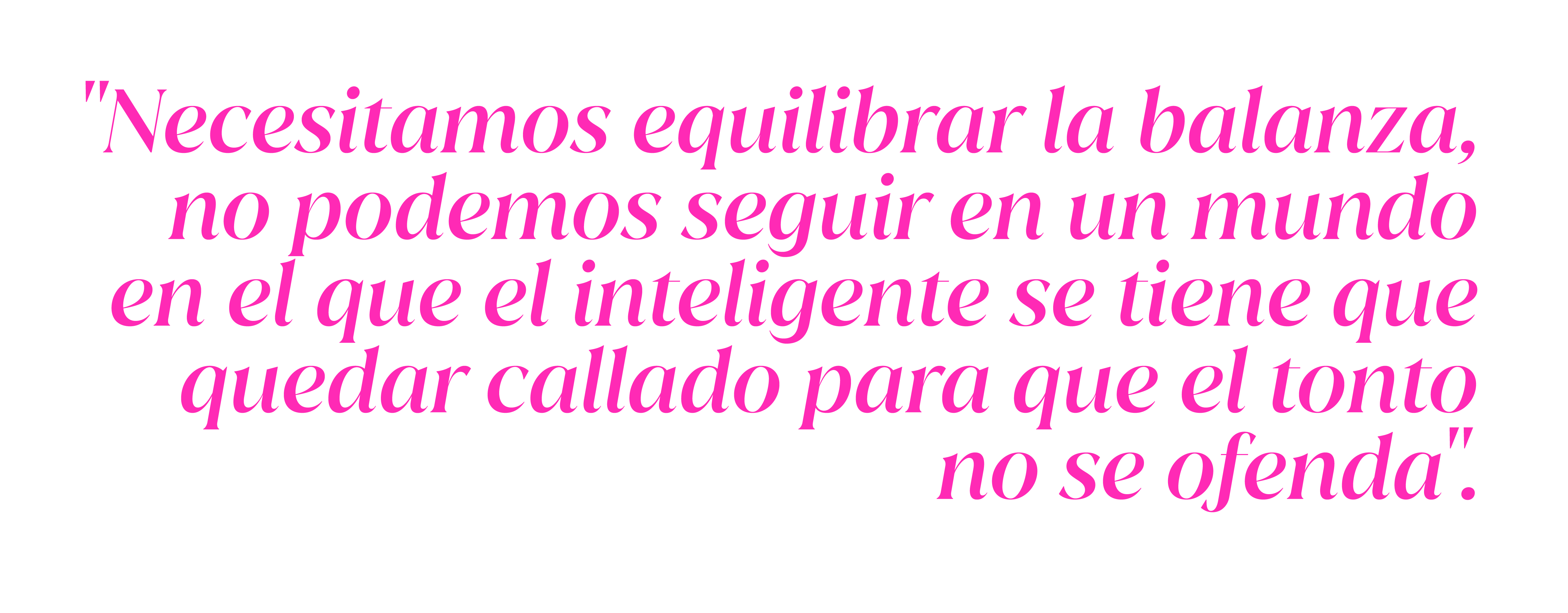 "Necesitamos equilibrar la balanza, no podemos seguir en un mundo en el que el inteligente se tiene que quedar callado para que el tonto no se ofenda".