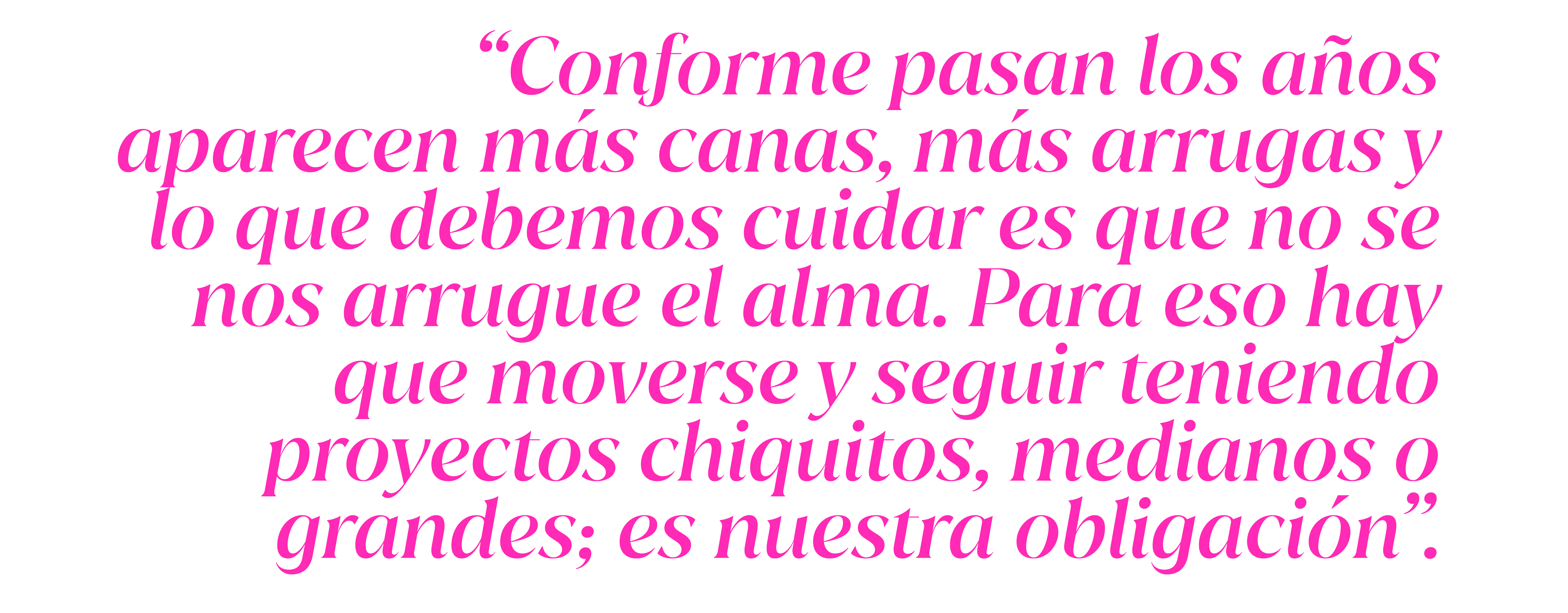 “Conforme pasan los años aparecen más canas, más arrugas y lo que debemos cuidar es que no se nos arrugue el alma. Para eso hay que moverse y seguir teniendo proyectos chiquitos, medianos o grandes; es nuestra obligación”.