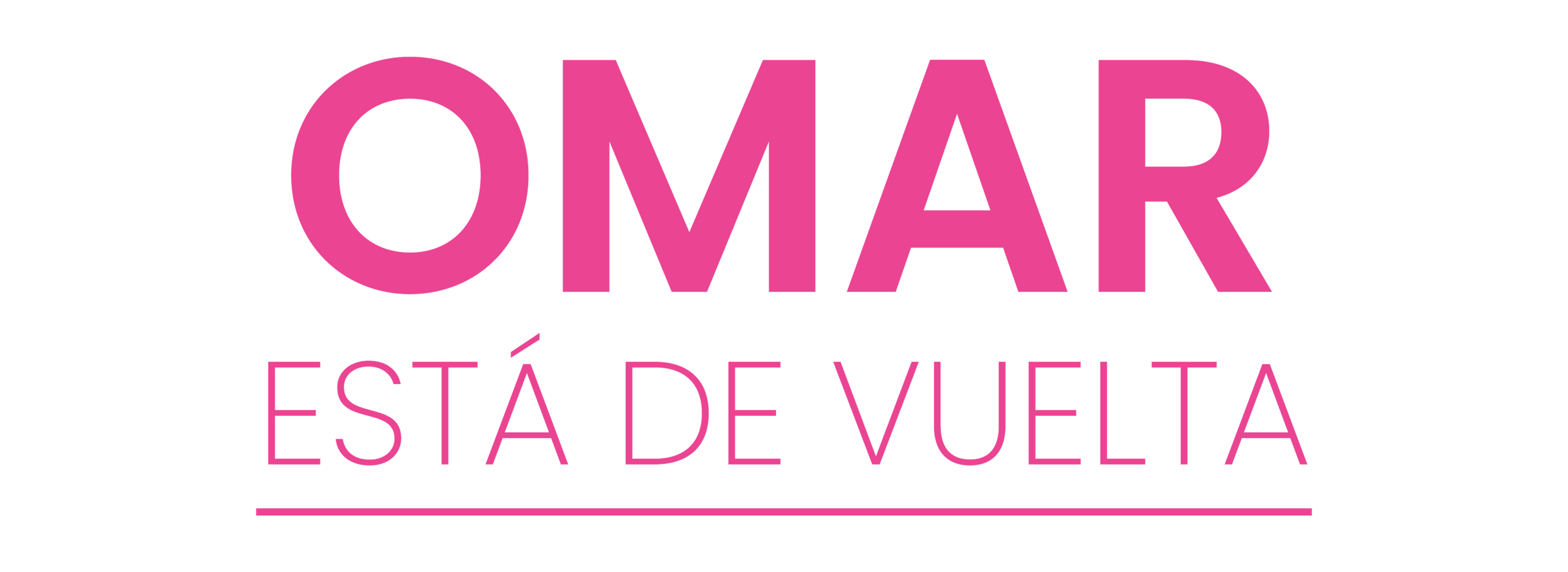 OMAR

ESTÁ DE VUELTA