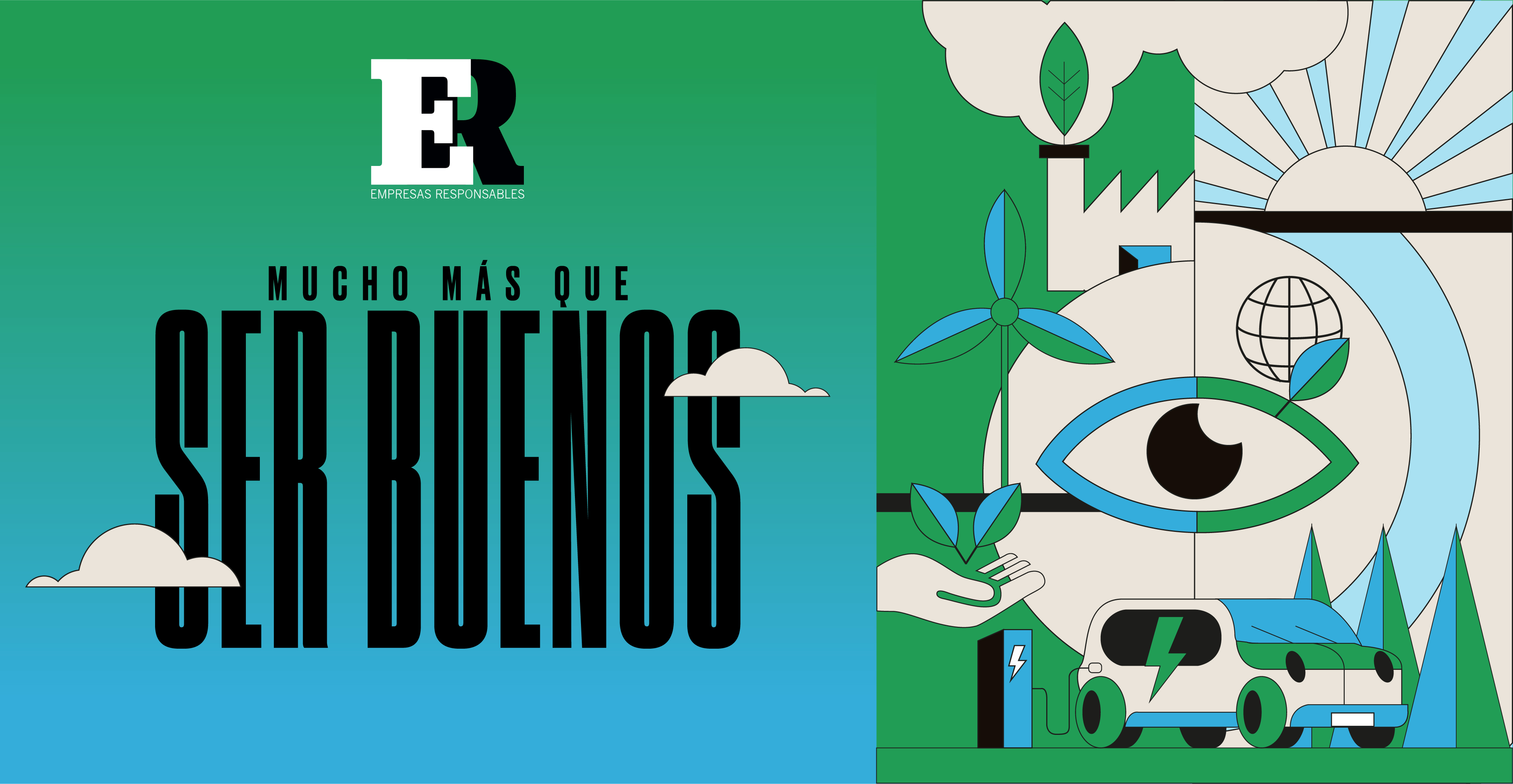 ER
EMPRESAS RESPONSABLES

MUCHO MÁS QUE
SER BUENOS