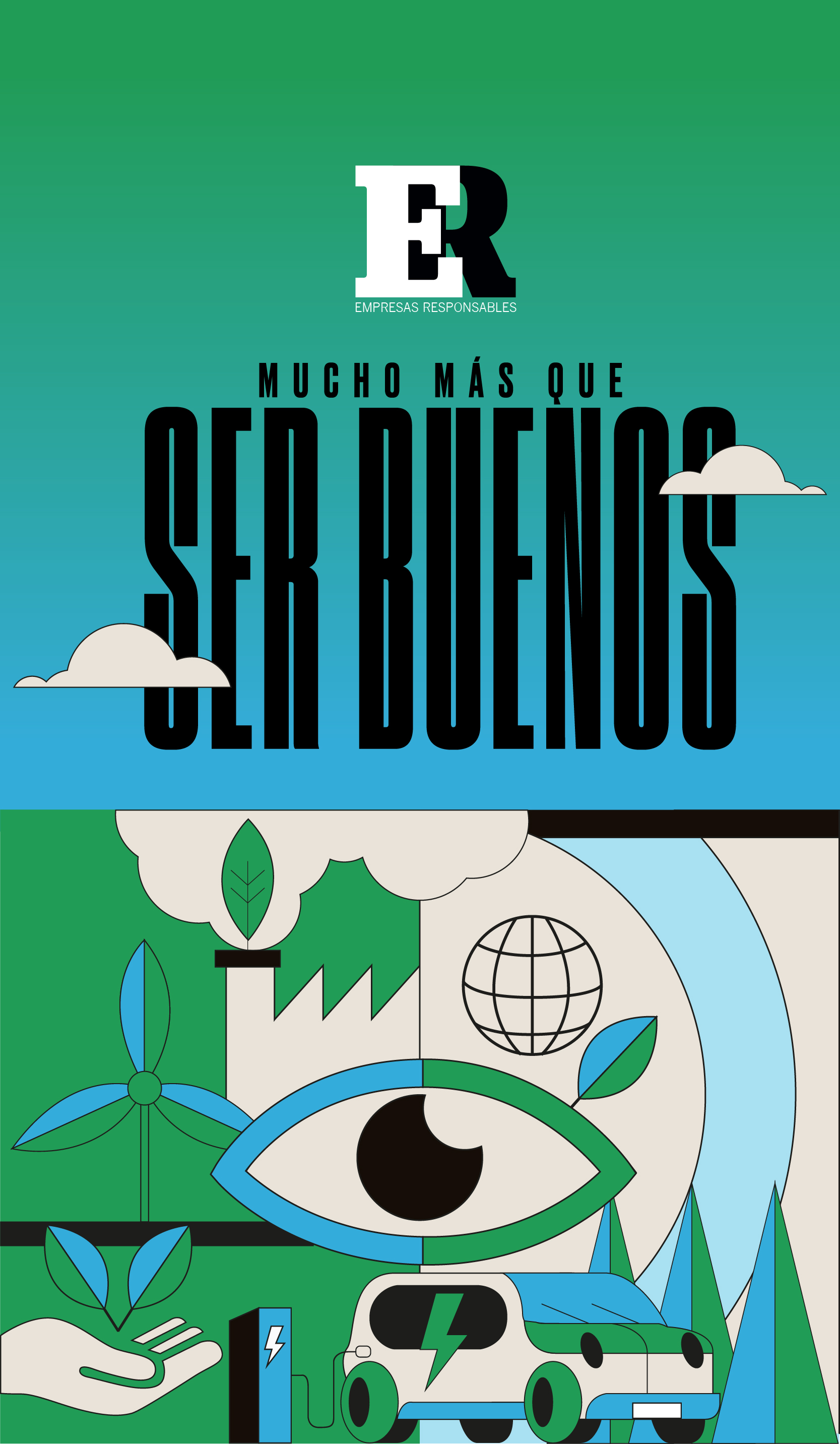 ER
EMPRESAS RESPONSABLES

MUCHO MÁS QUE
SER BUENOS