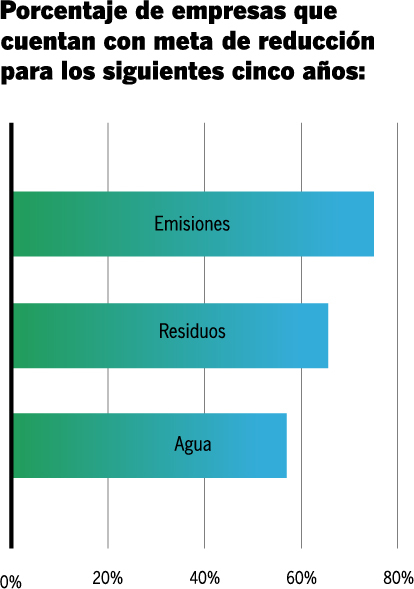 Porcentaje de empresas que cuentan con meta de reducción para los siguientes cinco años:

Emisiones

Residuos

Agua

0%
20%
40%
60%
80%