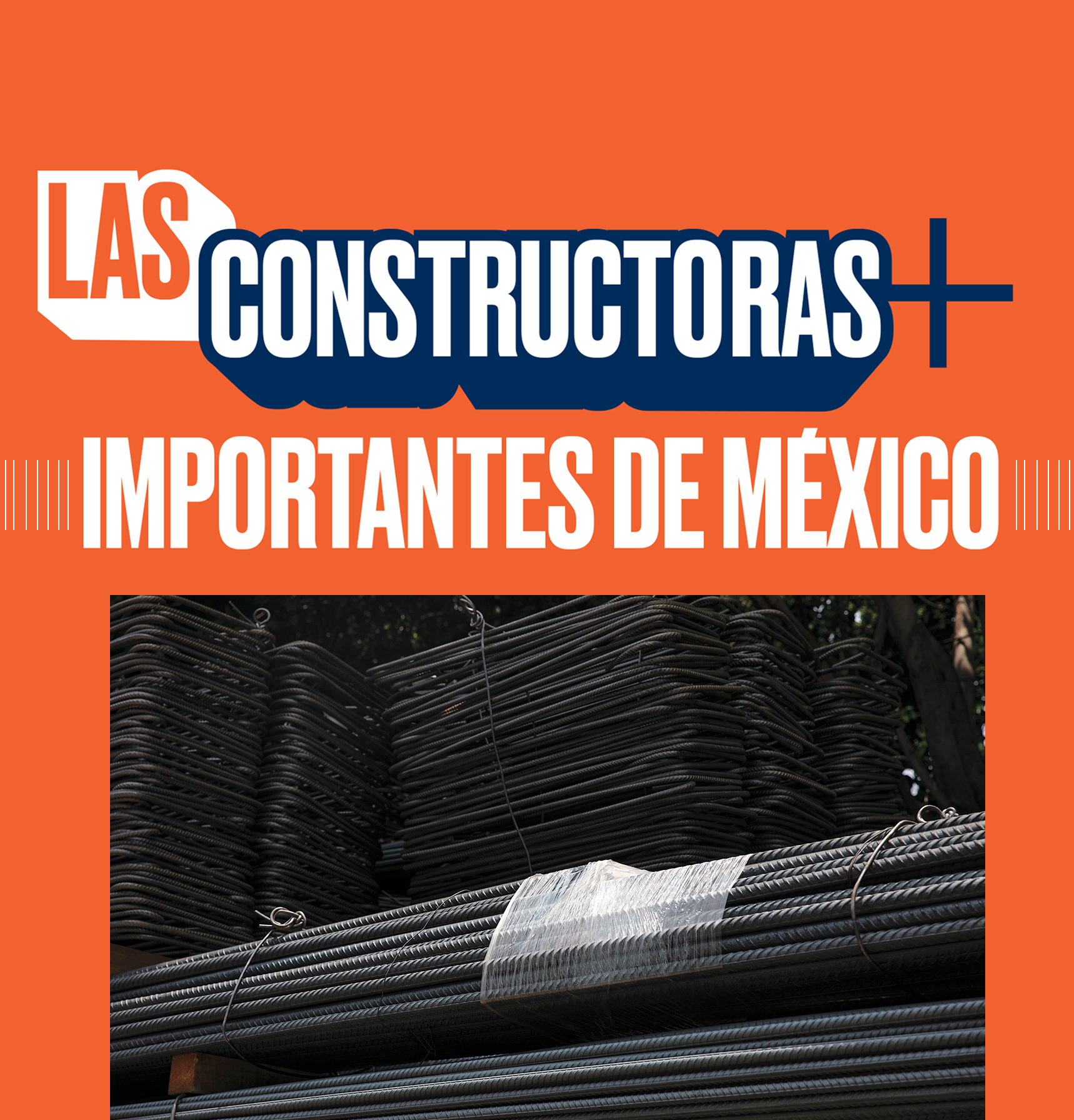 LAS CONSTRUCTORAS +
IMPORTANTES DE MÉXICO