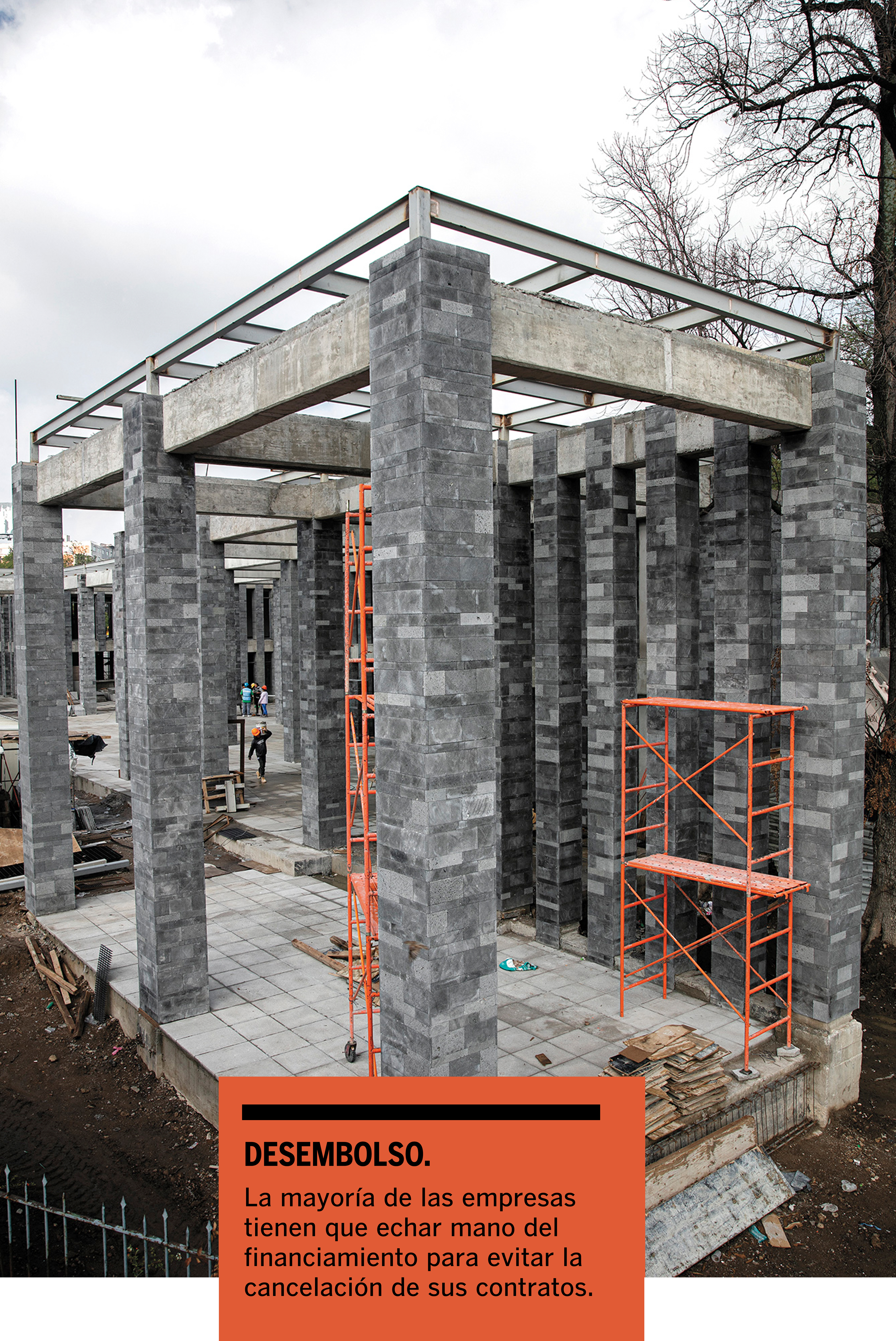 DESEMBOLSO.

La mayoría de las empresas tienen que echar mano del financiamiento para evitar la cancelación de sus contratos.