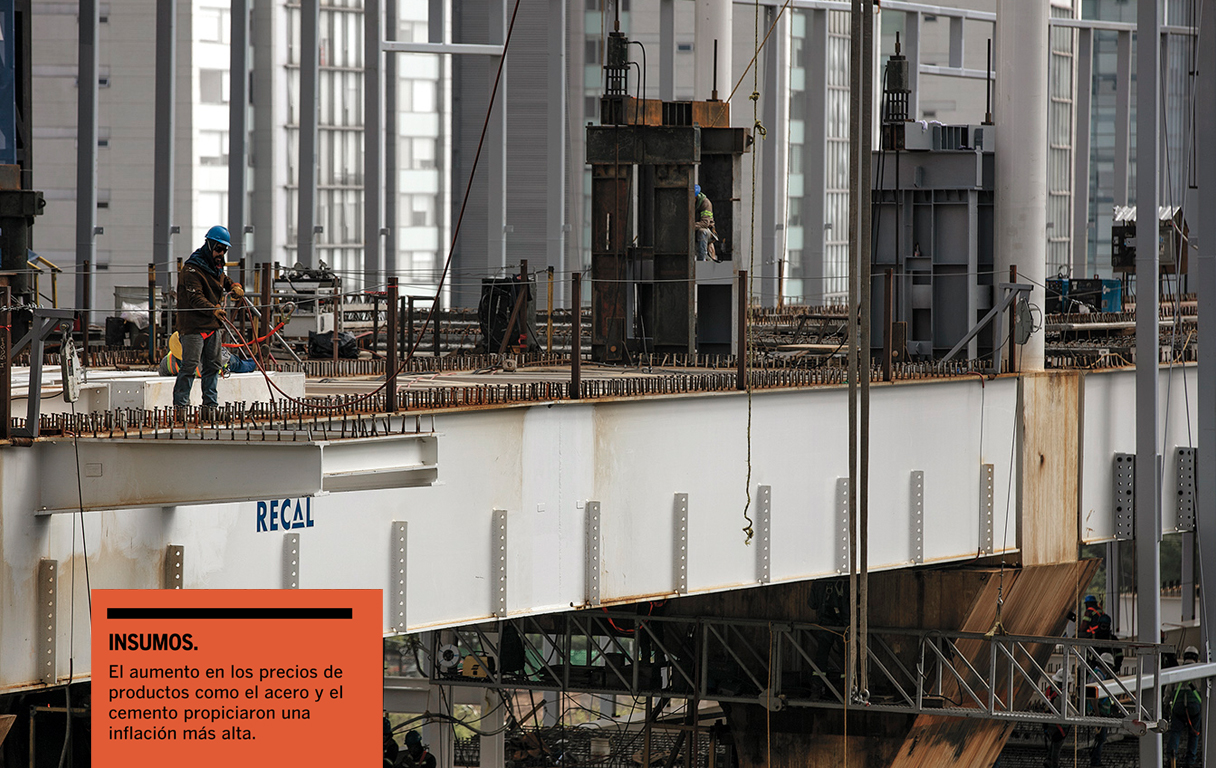 RECAL

INSUMOS.

El aumento en los precios de productos como el acero y el cemento propiciaron una inflación más alta.