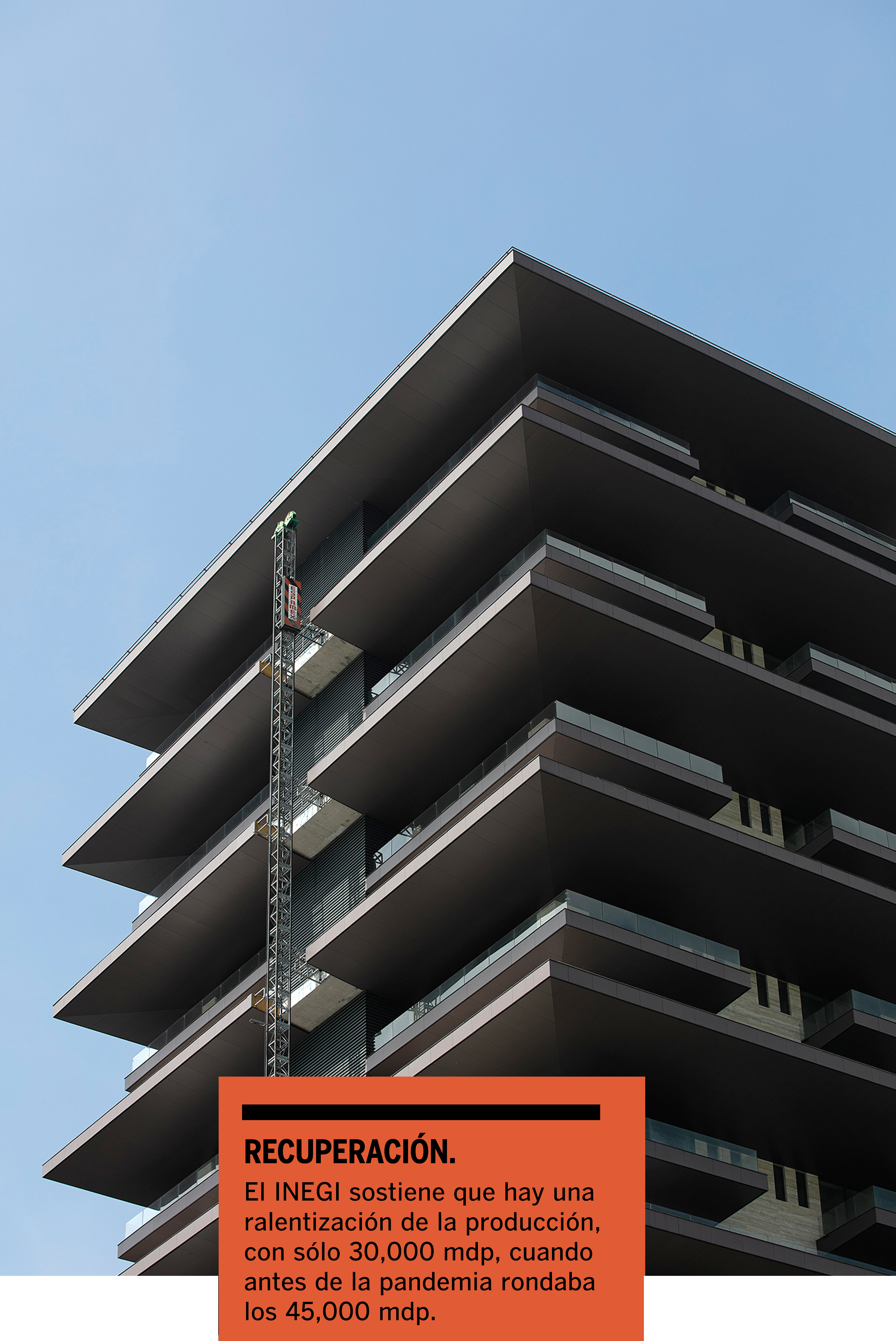 RECUPERACIÓN.
El INEGI sostiene que hay una ralentización de la producción, con sólo 30,000 mdp, cuando antes de la pandemia rondaba los 45,000 mdp.