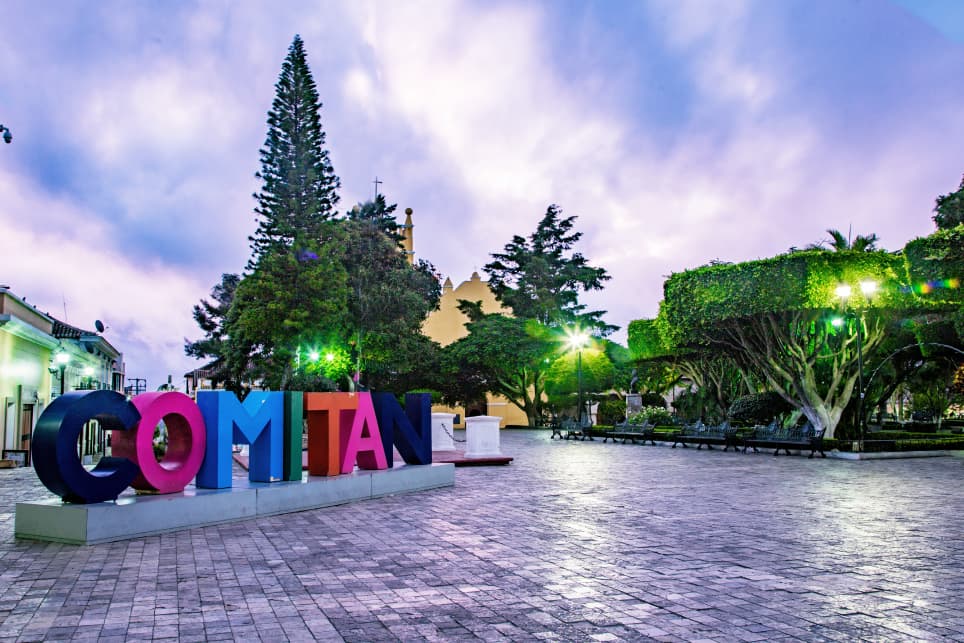 COMITAN