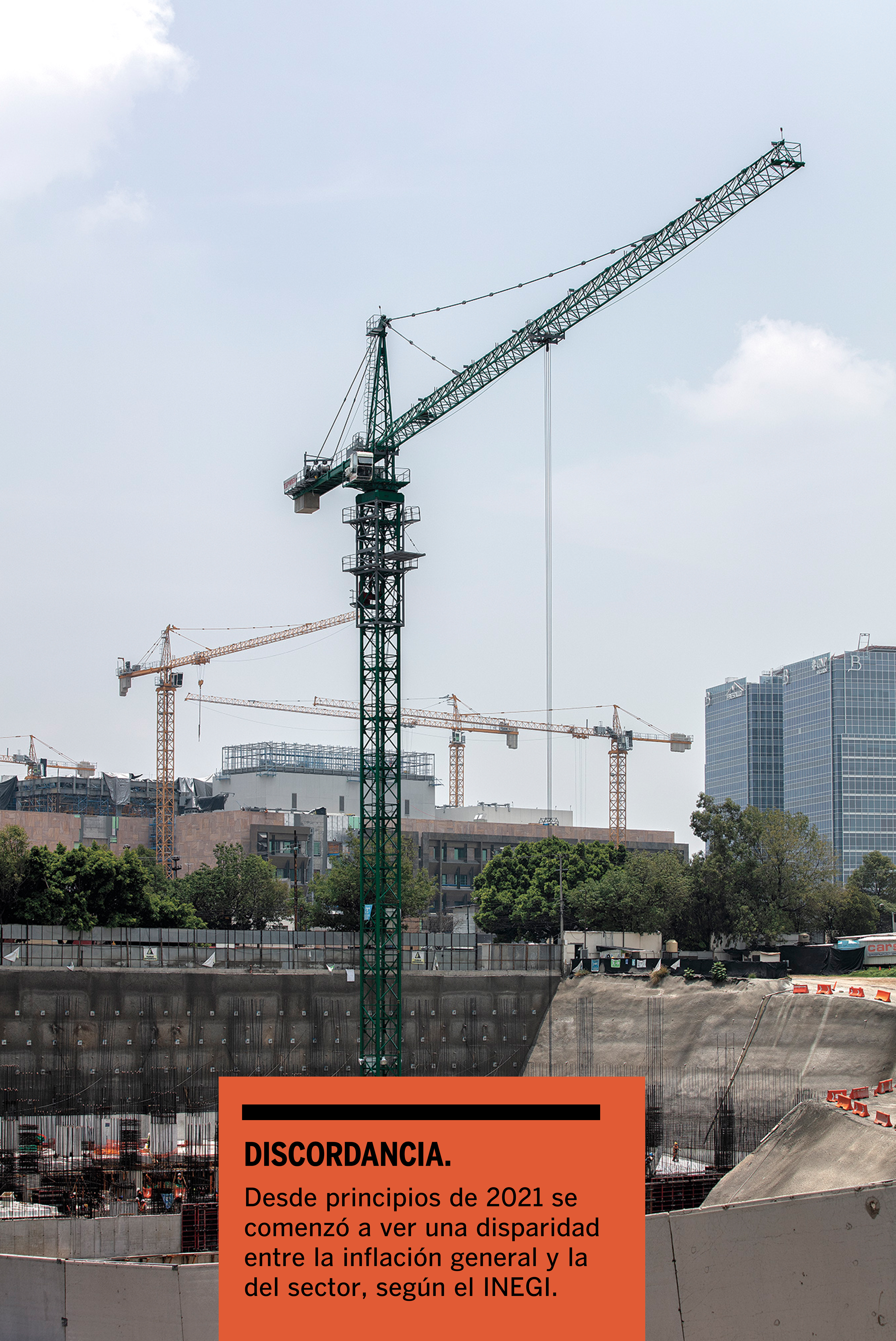 DISCORDANCIA.

Desde principios de 2021 se comenzó a ver una disparidad entre la inflación general y la del sector, según el INEGI.