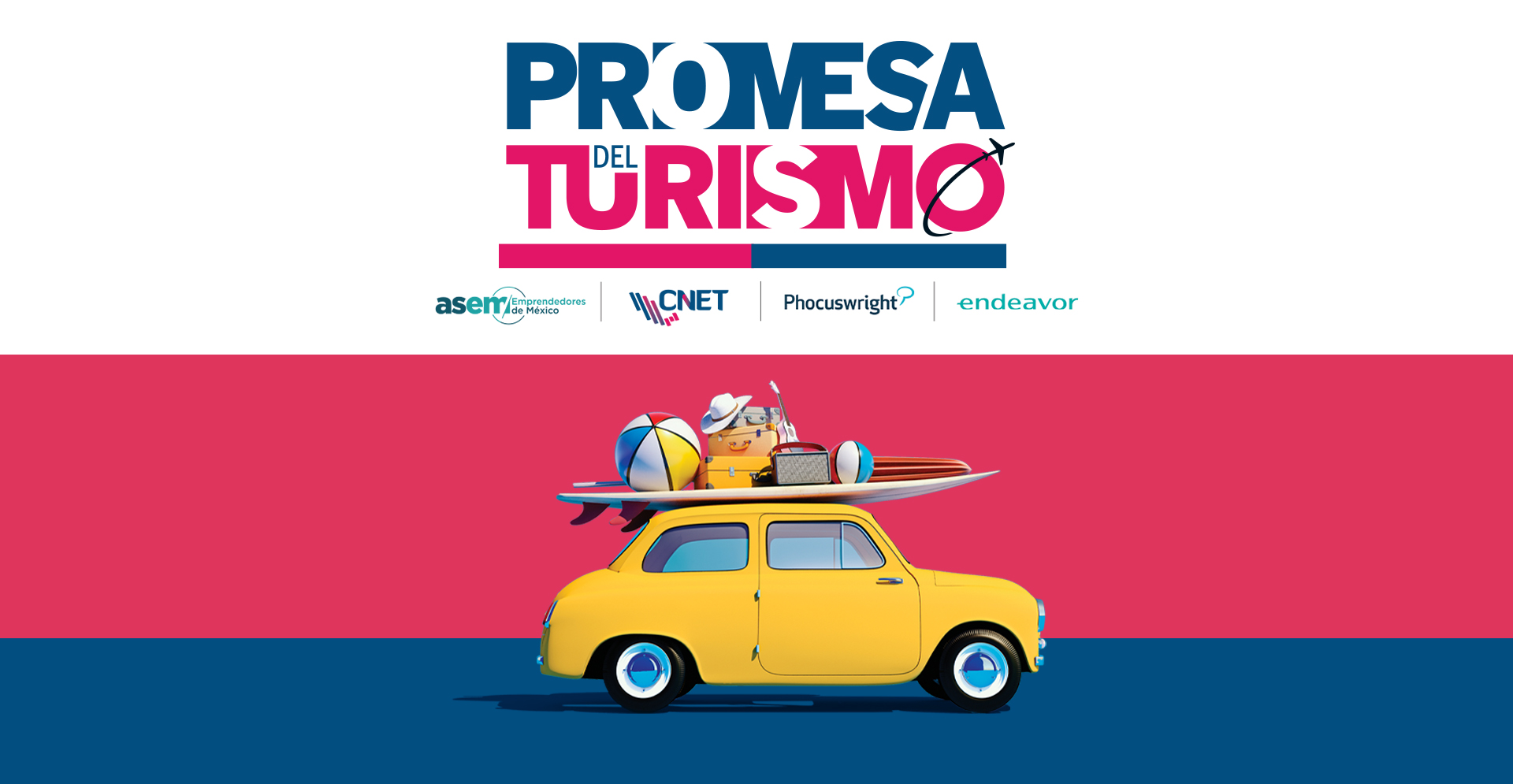 PROMESA
DEL
TURISMO

asem Emprendedores de México
CNET
Phocuswright
endeavor