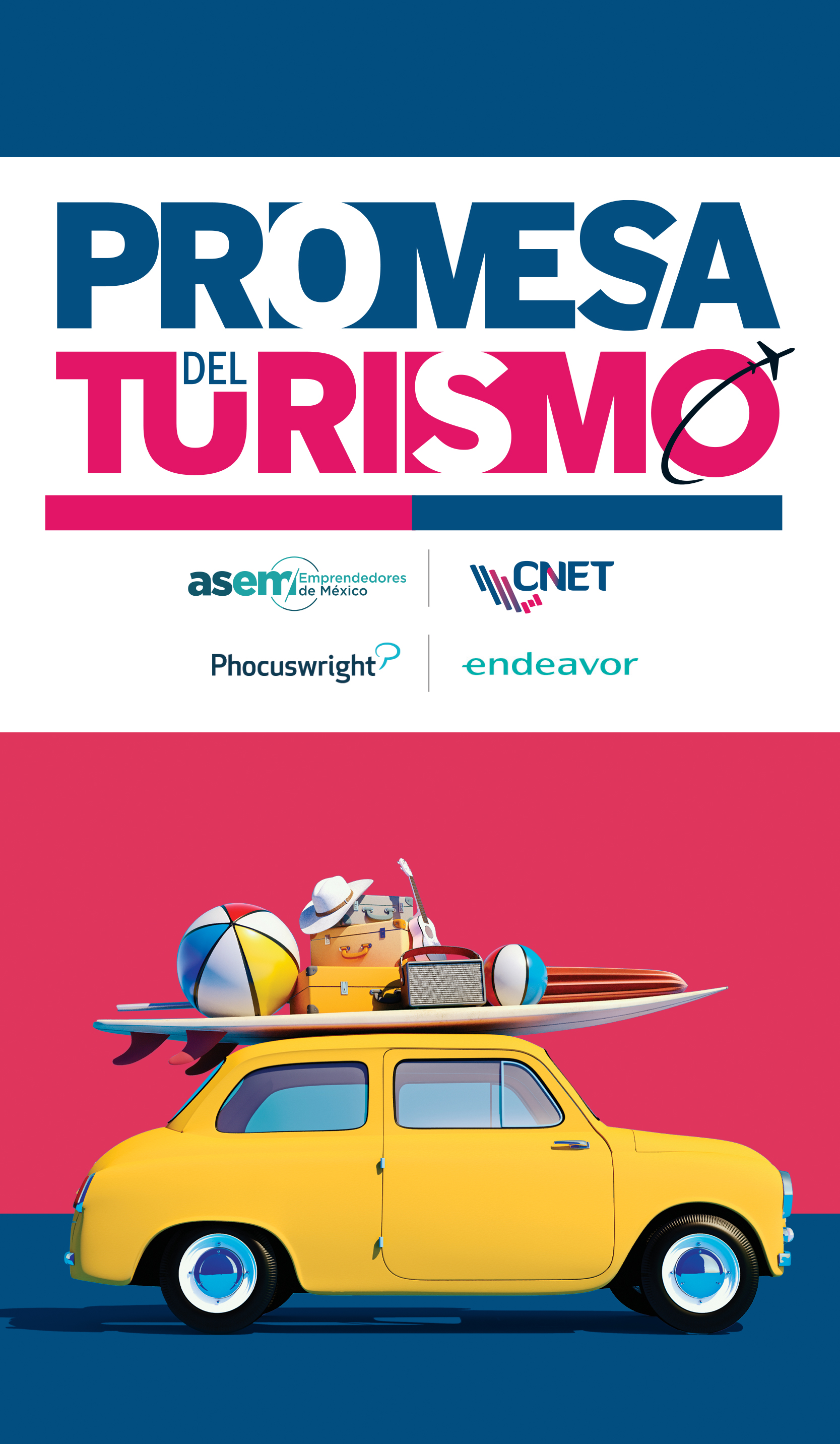 PROMESA
DEL
TURISMO

asem Emprendedores de México

CNET

Phocuswright

endeavor