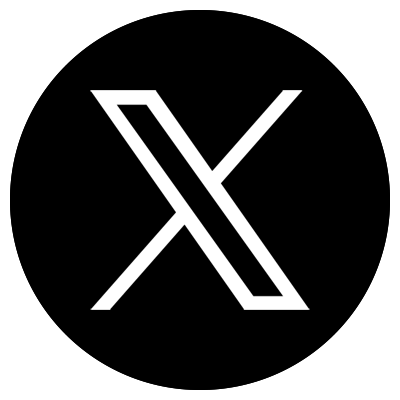 X