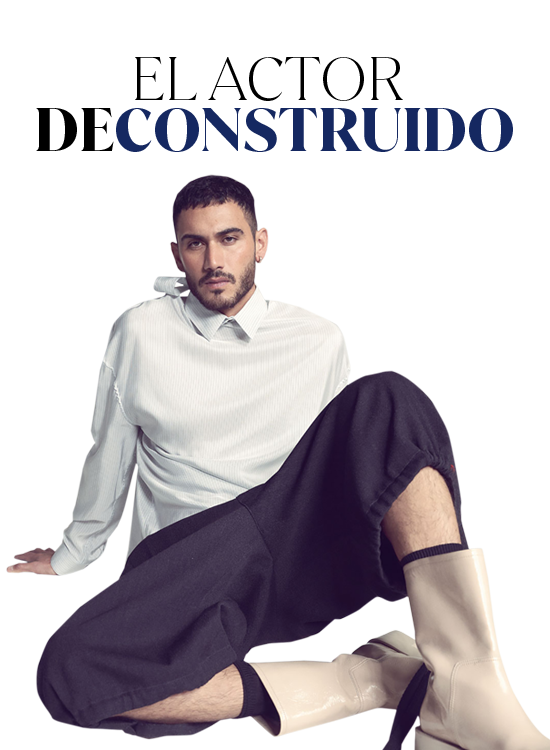 EL ACTOR
DECONSTRUIDO