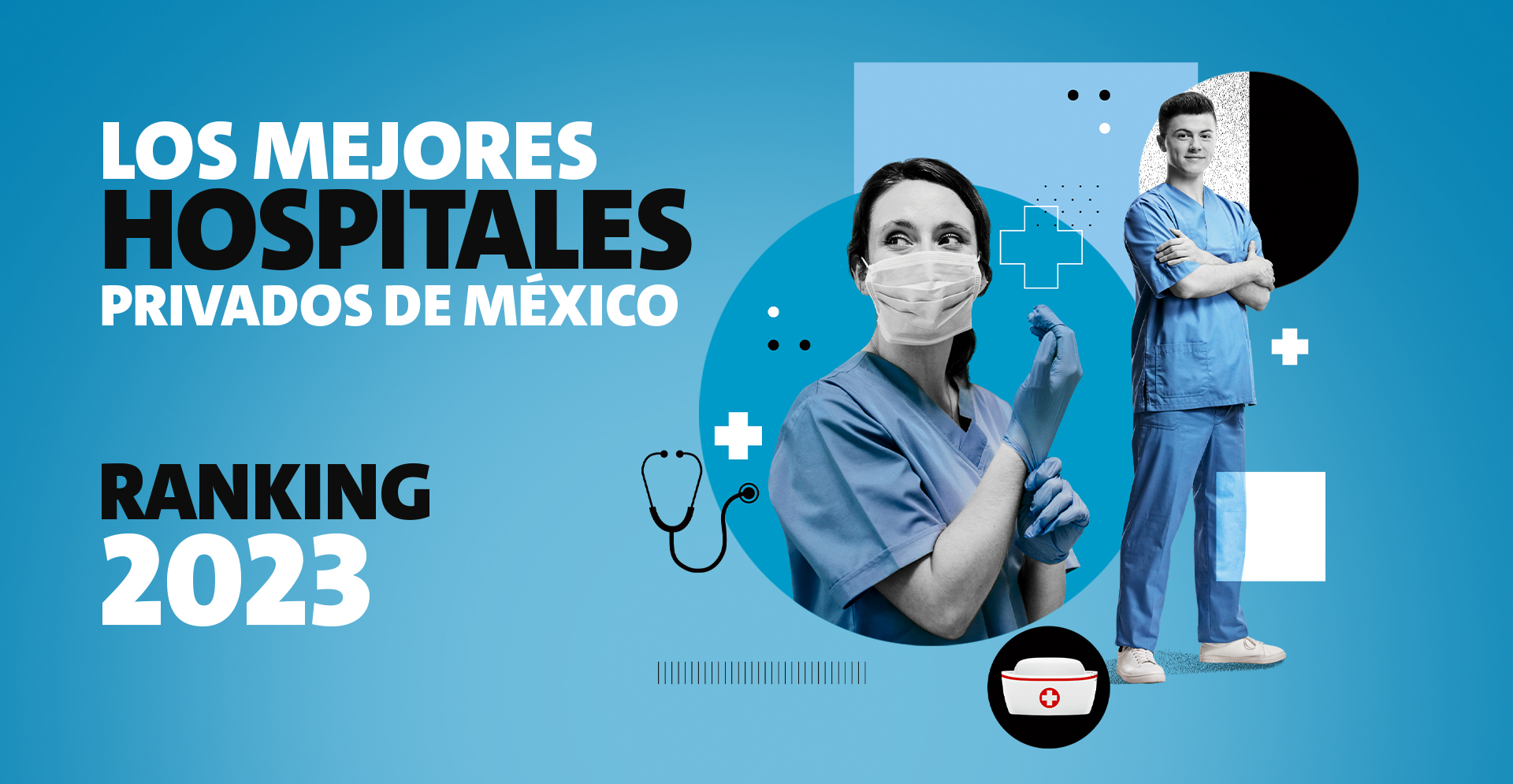 LOS MEJORES
HOSPITALES
PRIVADOS DE MÉXICO

RANKING
2023